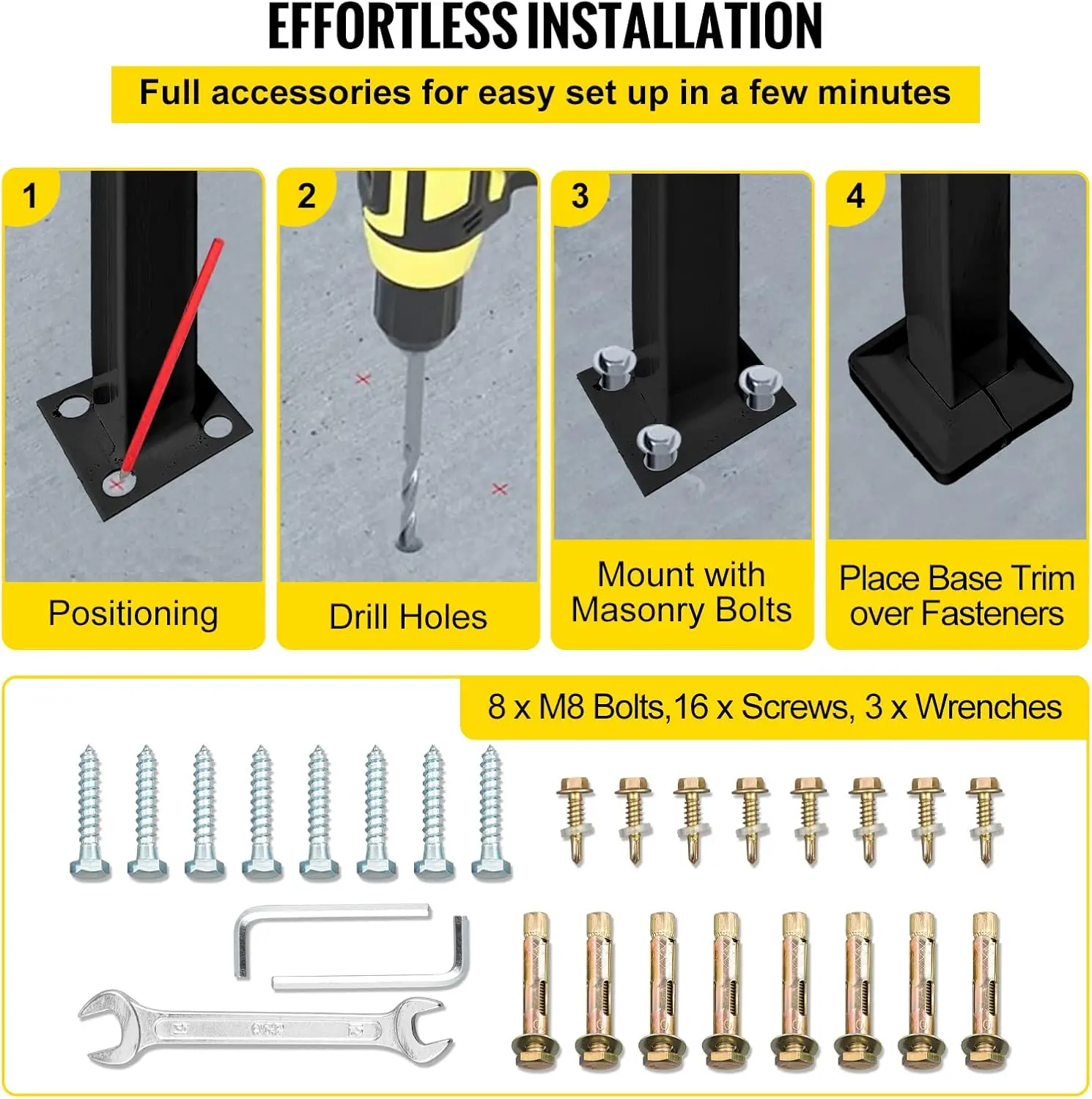 EFFORTLESS INSTALLATION

Full accessories for easy set up in a few minutes

1

Positioning

2

Drill Holes

3

Mount with Masonry Bolts

4

Place Base Trim over Fasteners

8 x M8 Bolts,16 x Screws, 3 x Wrenches