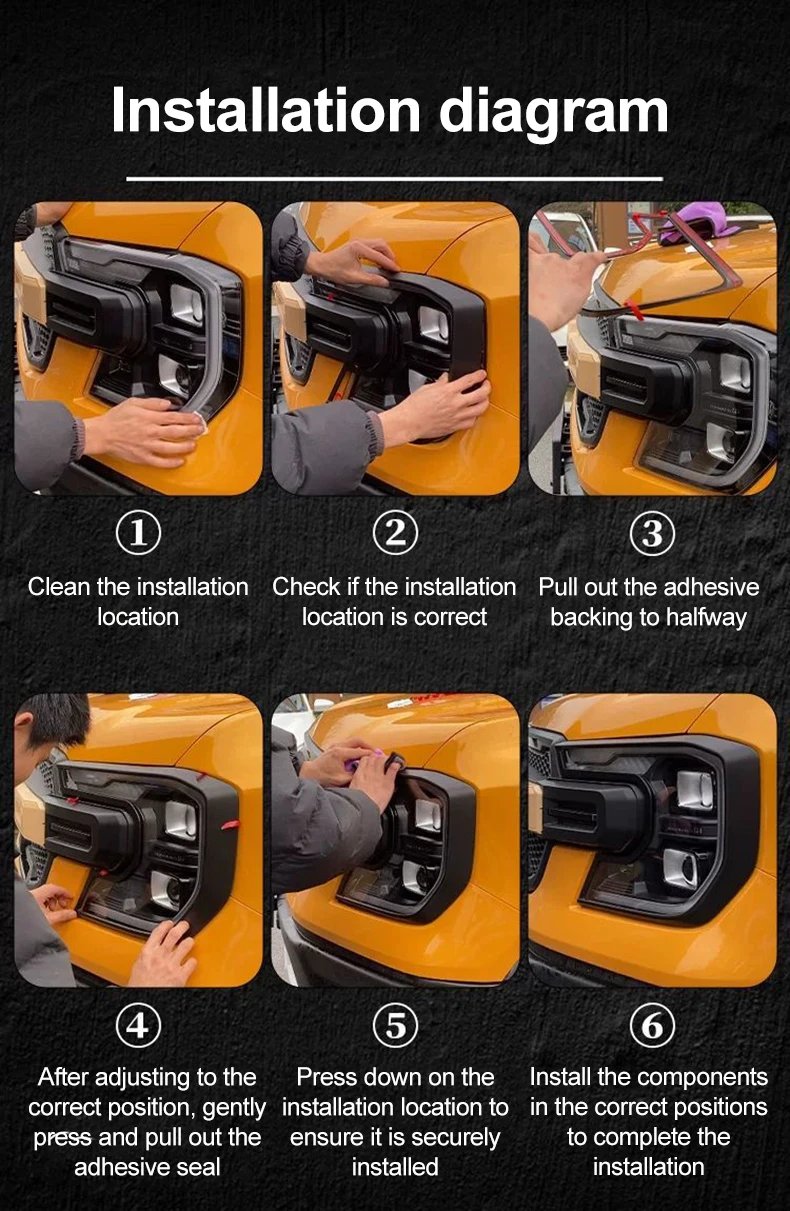 Installation diagram

①
Clean the installation location

②
Check if the installation location is correct

③
Pull out the adhesive backing to halfway

④
After adjusting to the correct position, gently press and pull out the adhesive seal

⑤
Press down on the installation location to ensure it is securely installed

⑥
Install the components in the correct positions to complete the installation