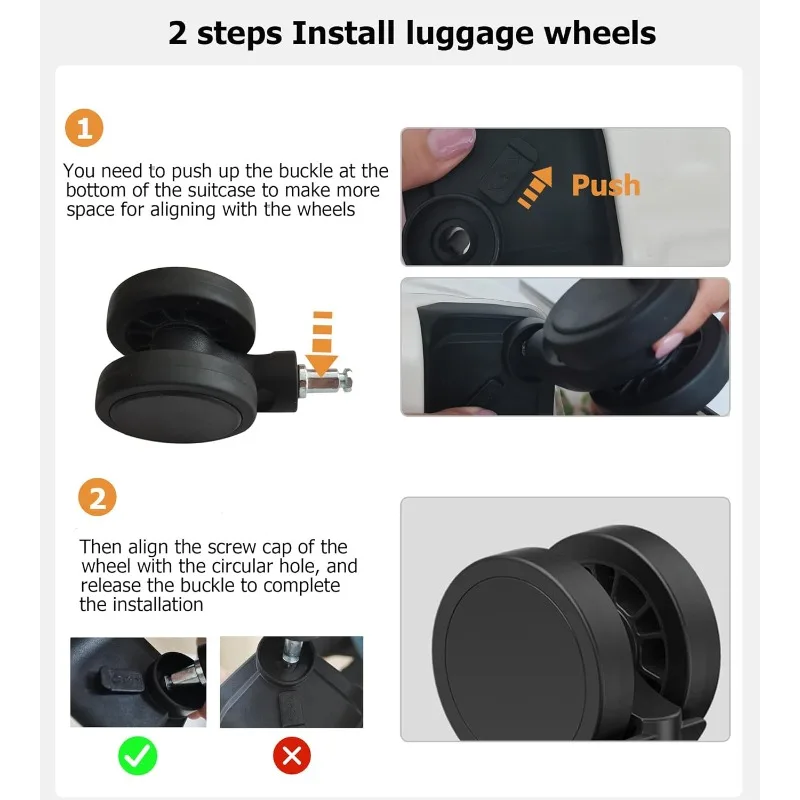 2 steps Install luggage wheels

1

You need to push up the buckle at the bottom of the suitcase to make more space for aligning with the wheels

Push

2

Then align the screw cap of the wheel with the circular hole, and release the buckle to complete the installation