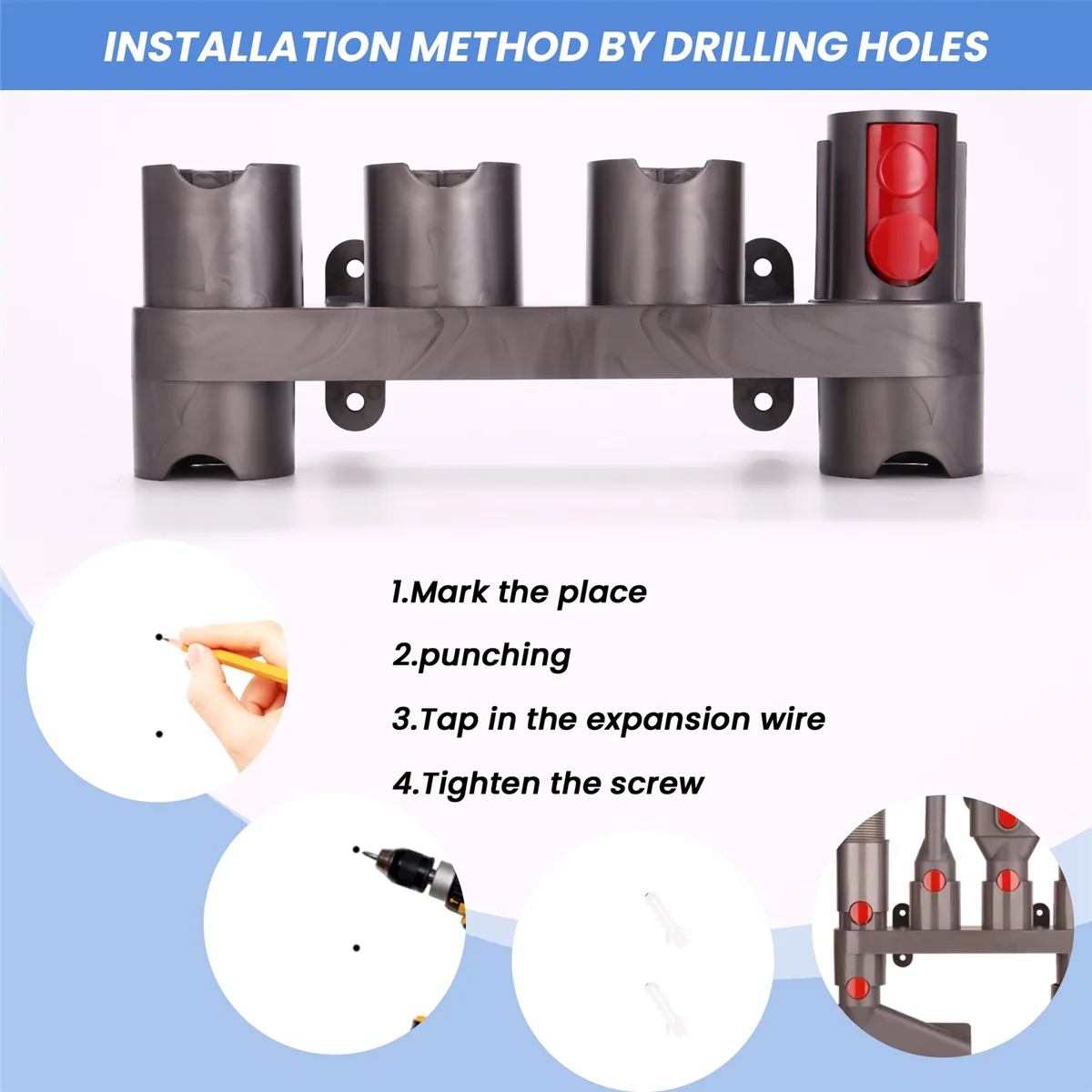 INSTALLATION METHOD BY DRILLING HOLES

1.Mark the place

2.punching

3.Tap in the expansion wire

4.Tighten the screw