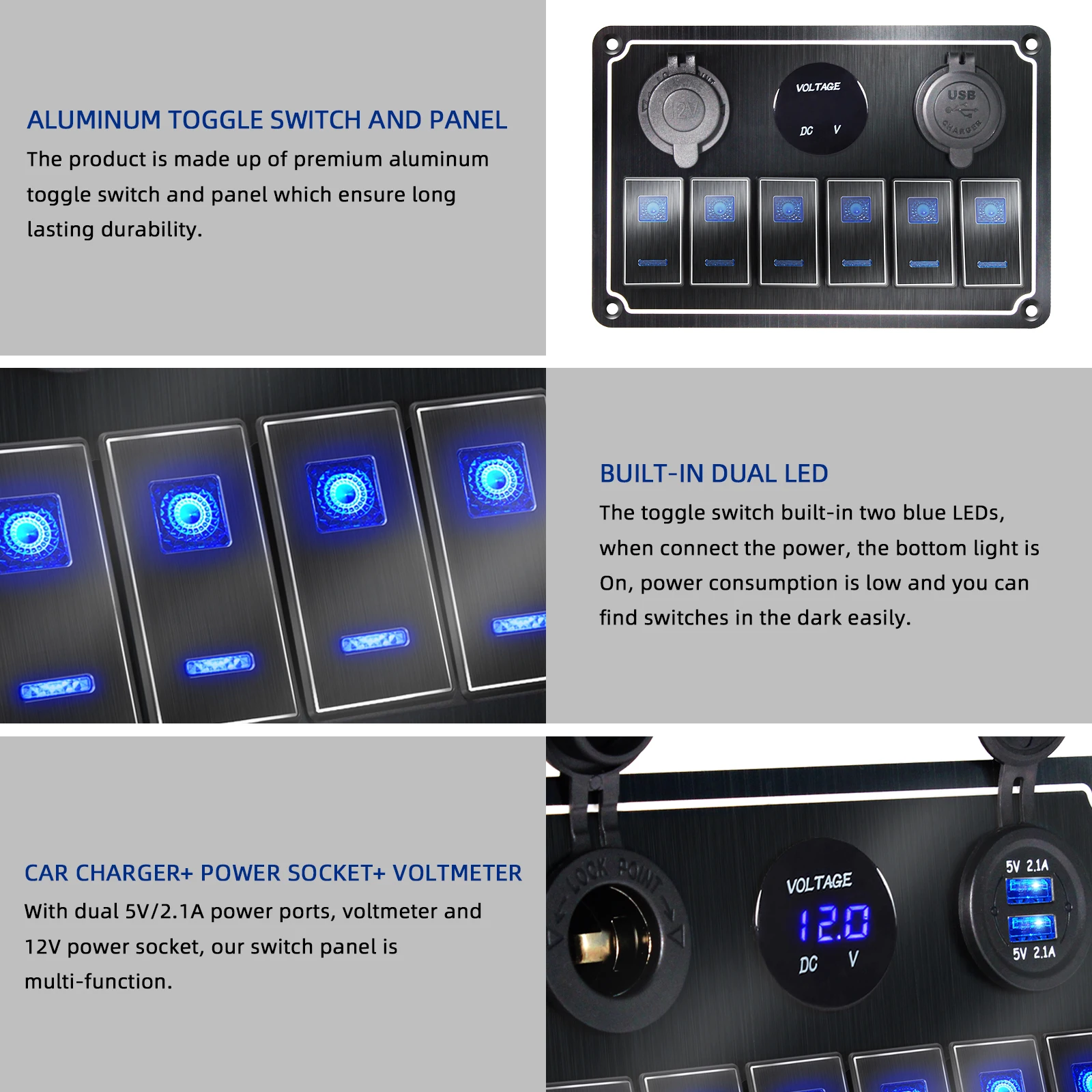 ALUMINUM TOGGLE SWITCH AND PANEL

The product is made up of premium aluminum toggle switch and panel which ensure long lasting durability.

12V

VOLTAGE

DC V

USB

CHARGER

BUILT-IN DUAL LED

The toggle switch built-in two blue LEDs, when connect the power, the bottom light is On, power consumption is low and you can find switches in the dark easily.

CAR CHARGER+ POWER SOCKET+ VOLTMETER

With dual 5V/2.1A power ports, voltmeter and 12V power socket, our switch panel is multi-function.

LOCK POINT

VOLTAGE

12.0

DC V

5V 2.1A

5V 2.1A