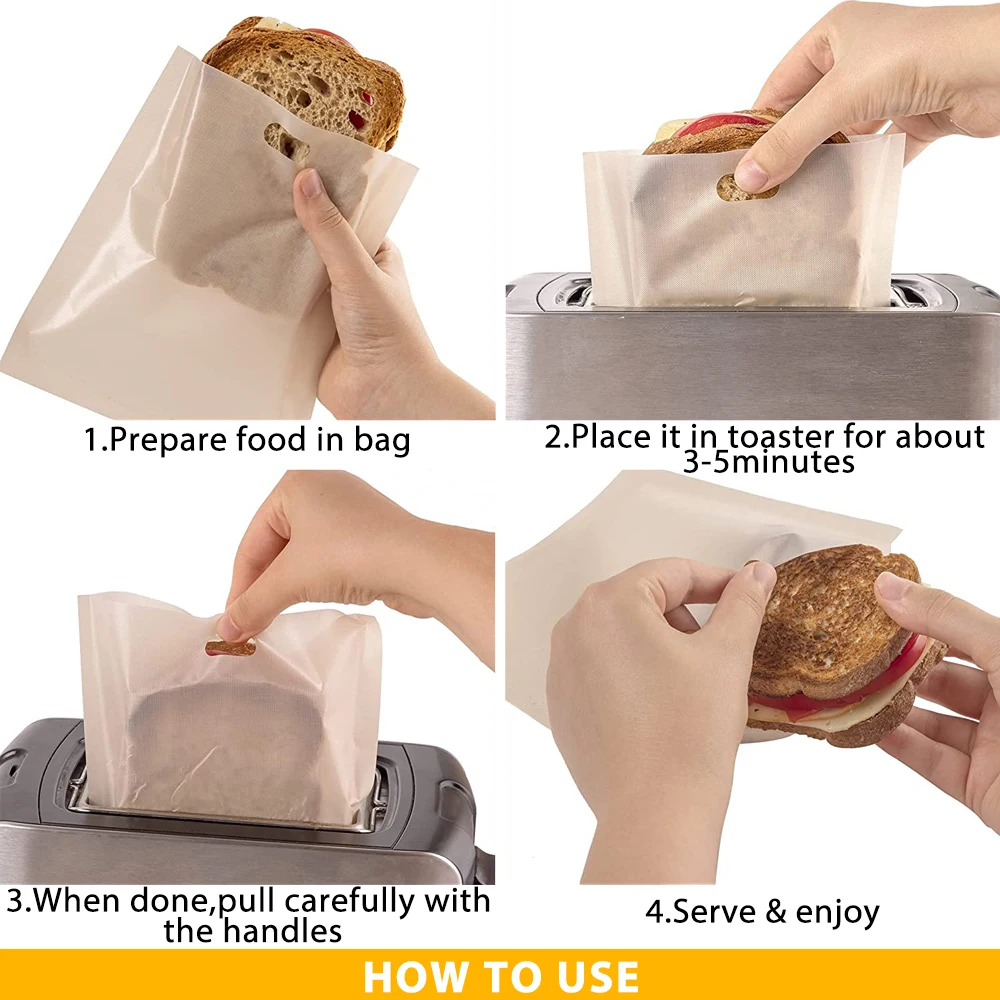 1.Prepare food in bag

2.Place it in toaster for about 3-5minutes

3.When done,pull carefully with the handles

4.Serve & enjoy

HOW TO USE