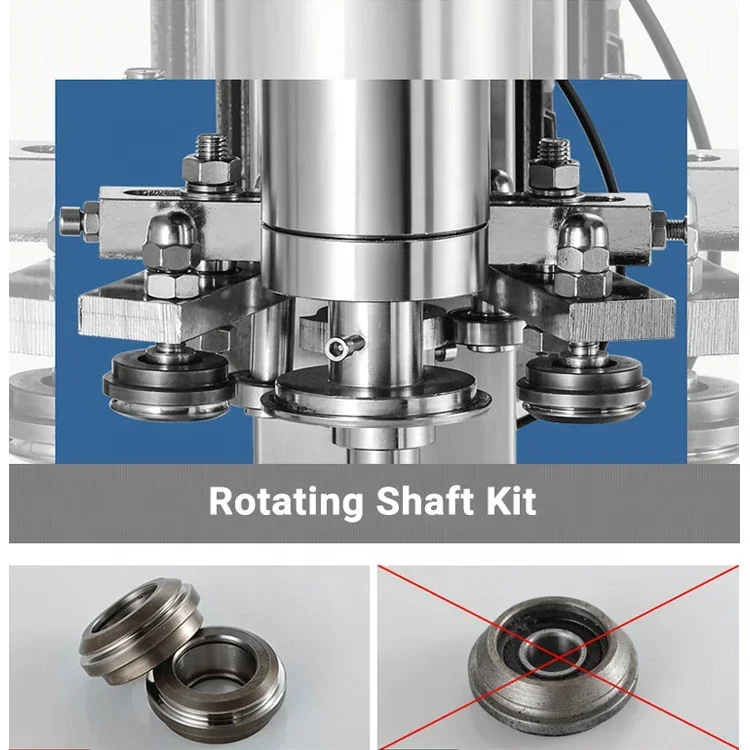 Rotating Shaft Kit