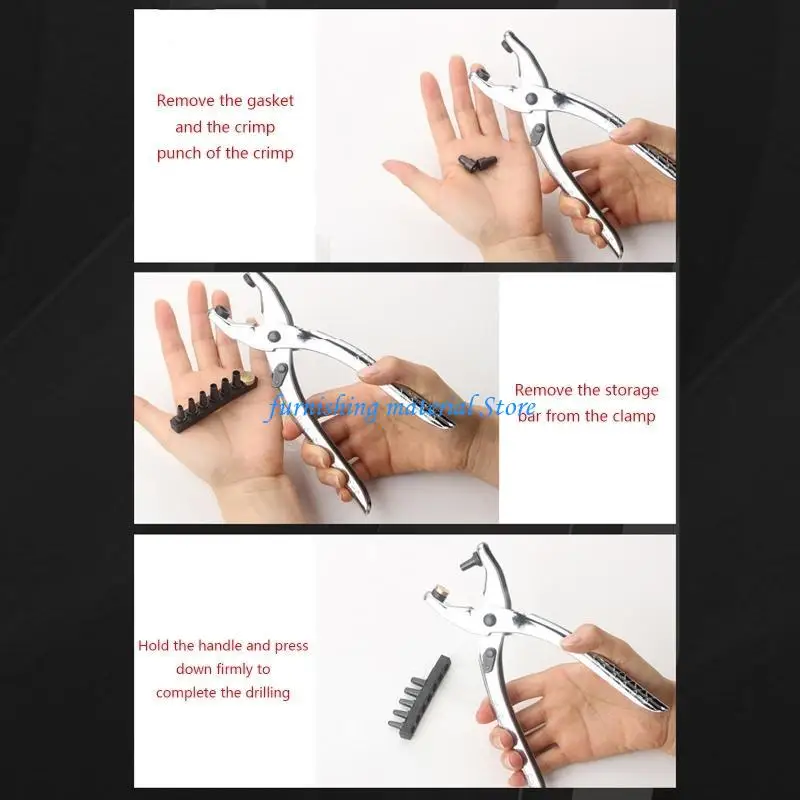 Remove the gasket and the crimp punch of the crimp

Remove the storage bar from the clamp

Hold the handle and press down firmly to complete the drilling

furnishing material Store