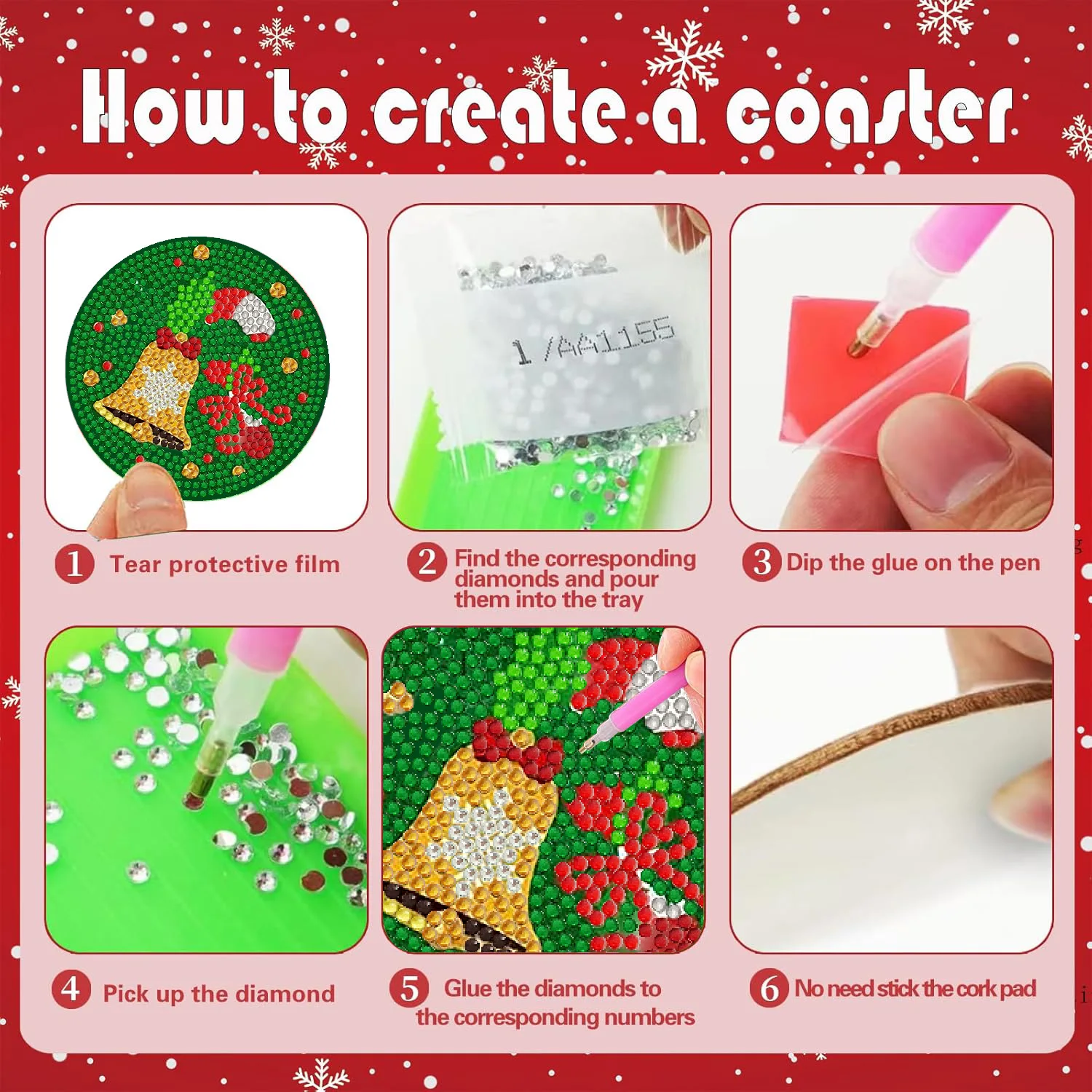 How to create a coaster

1/AA1155

1 Tear protective film

2 Find the corresponding diamonds and pour them into the tray

3 Dip the glue on the pen

4 Pick up the diamond

5 Glue the diamonds to the corresponding numbers

6 No need stick the cork pad