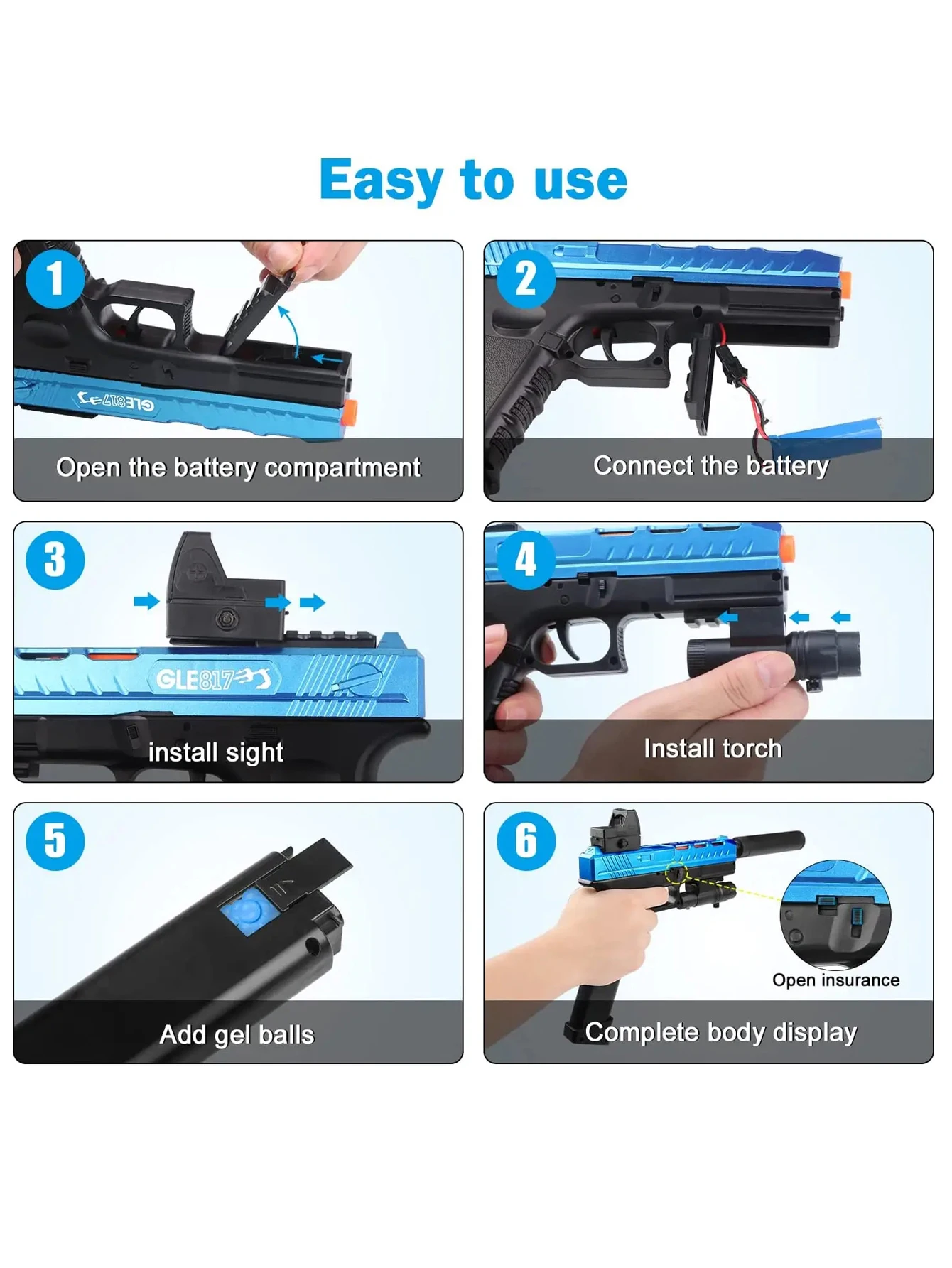 Easy to use

1

GLE817

Open the battery compartment

2

Connect the battery

3

GLE817

install sight

4

Install torch

5

Add gel balls

6

Open insurance

Complete body display