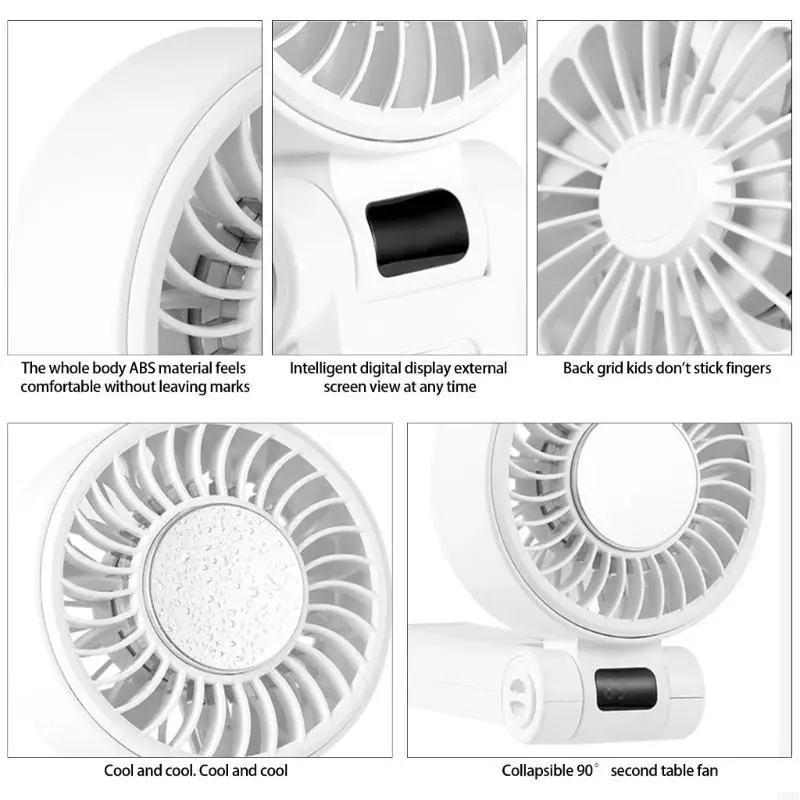 The whole body ABS material feels comfortable without leaving marks

Intelligent digital display external screen view at any time

Back grid kids don't stick fingers

Cool and cool. Cool and cool

Collapsible 90° second table fan