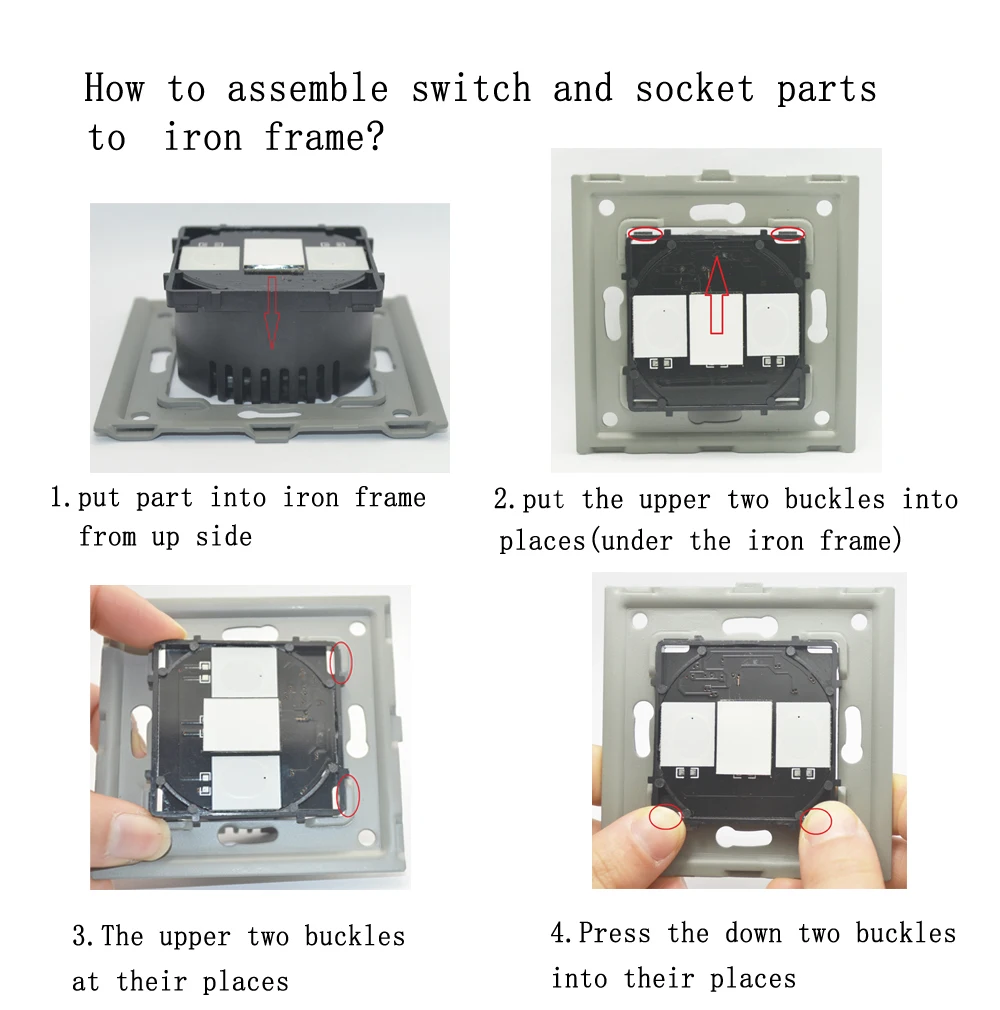 How to assemble switch and socket parts to iron frame?

1.put part into iron frame from up side

2.put the upper two buckles into places(under the iron frame)

3.The upper two buckles at their places

4.Press the down two buckles into their places