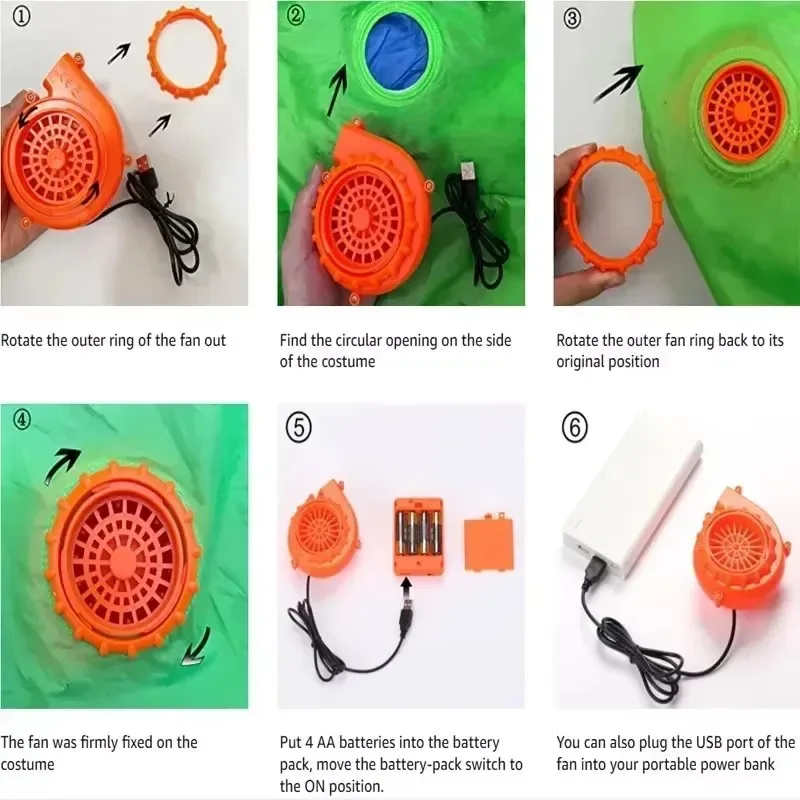 ①

Rotate the outer ring of the fan out

②

Find the circular opening on the side of the costume

③

Rotate the outer fan ring back to its original position

④

The fan was firmly fixed on the costume

⑤

Put 4 AA batteries into the battery pack, move the battery-pack switch to the ON position.

⑥

You can also plug the USB port of the fan into your portable power bank