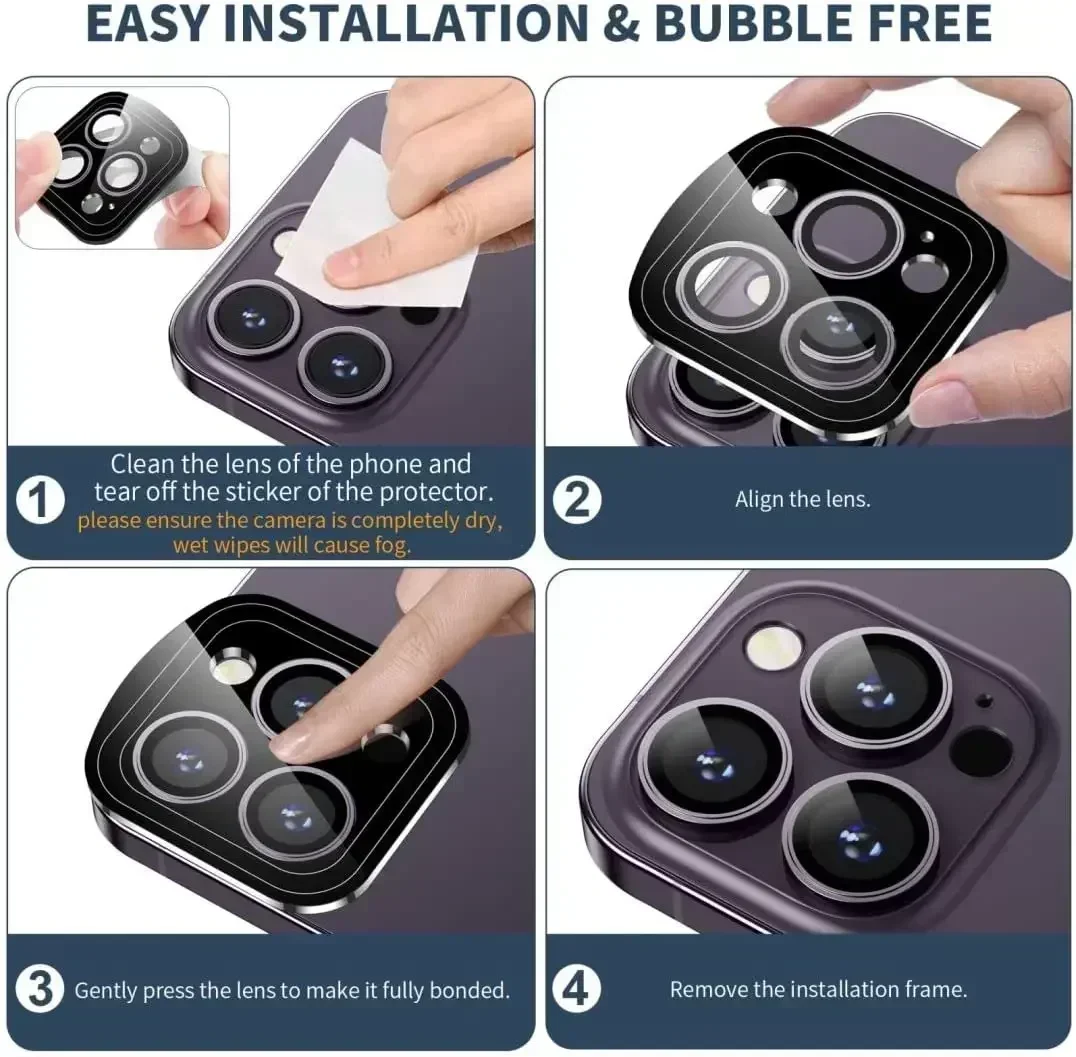 EASY INSTALLATION & BUBBLE FREE

1 Clean the lens of the phone and tear off the sticker of the protector. please ensure the camera is completely dry, wet wipes will cause fog.

2 Align the lens.

3 Gently press the lens to make it fully bonded.

4 Remove the installation frame.