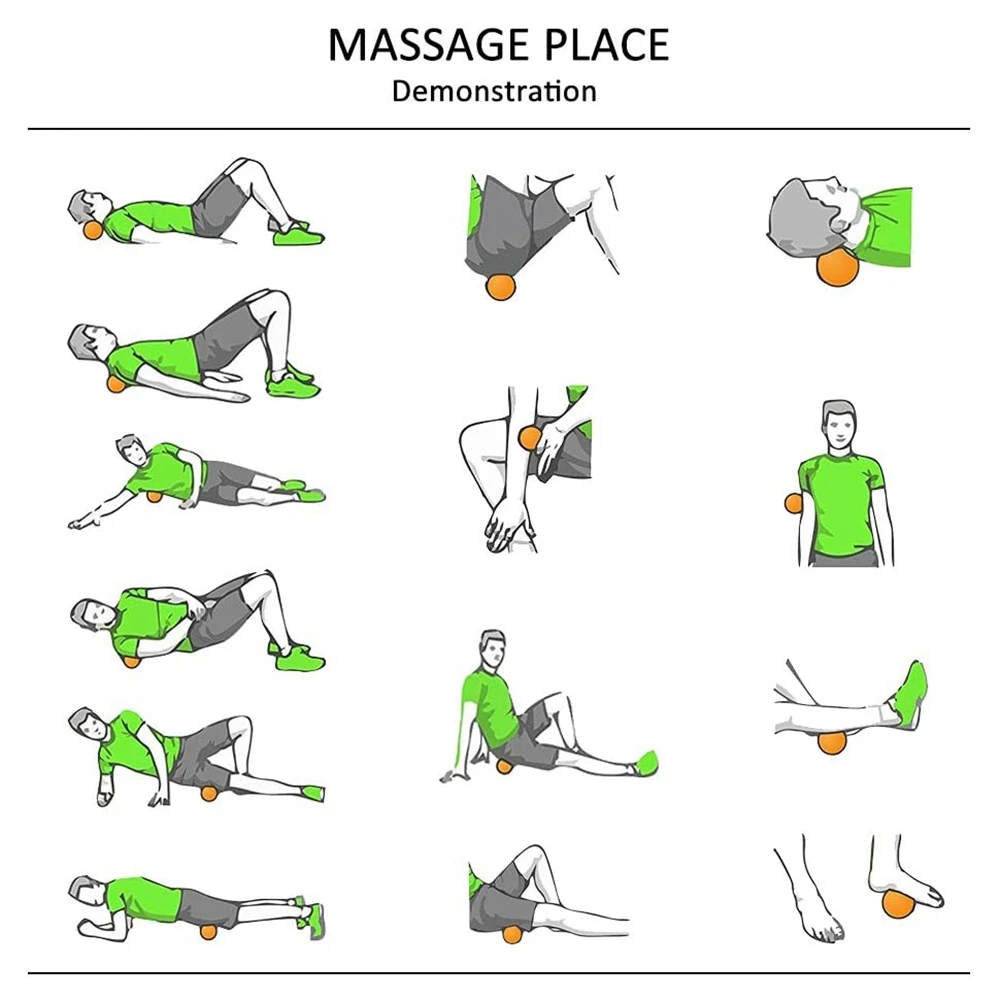 MASSAGE PLACE
Demonstration