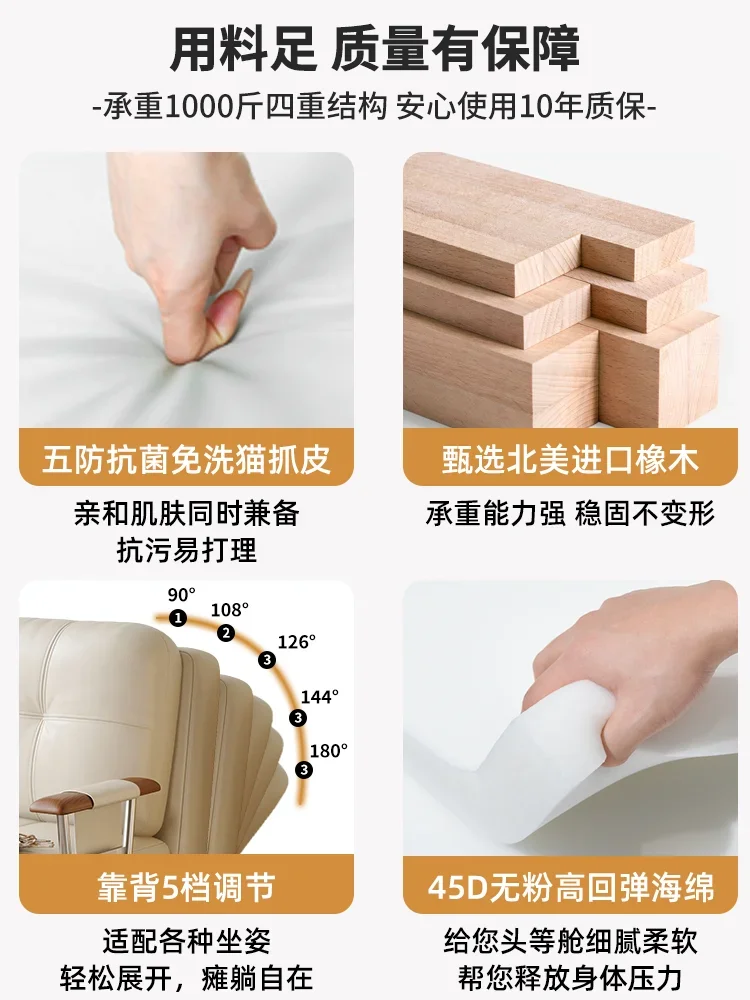 用料足 质量有保障

-承重1000斤四重结构 安心使用10年质保-

五防抗菌免洗猫抓皮

亲和肌肤同时兼备
抗污易打理

甄选北美进口橡木

承重能力强 稳固不变形

90°
1
108°
2
126°
3
144°
3
180°
3

靠背5档调节

适配各种坐姿
轻松展开，瘫躺自在

45D无粉高回弹海绵

给您头等舱细腻柔软
帮您释放身体压力