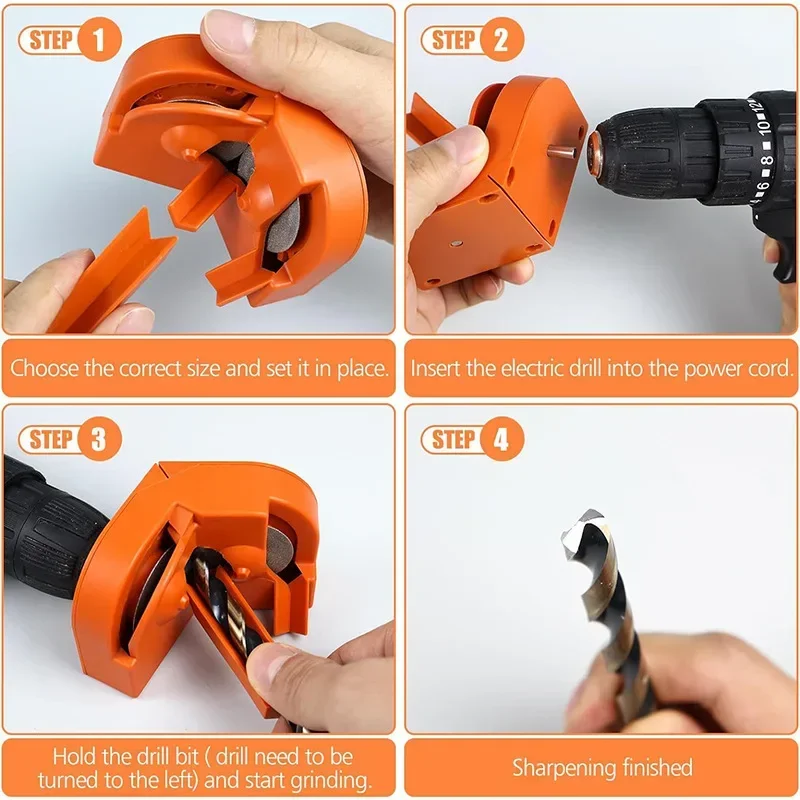 STEP 1

Choose the correct size and set it in place.

STEP 2

6 8 10 12

Insert the electric drill into the power cord.

STEP 3

Hold the drill bit ( drill need to be turned to the left) and start grinding.

STEP 4

Sharpening finished