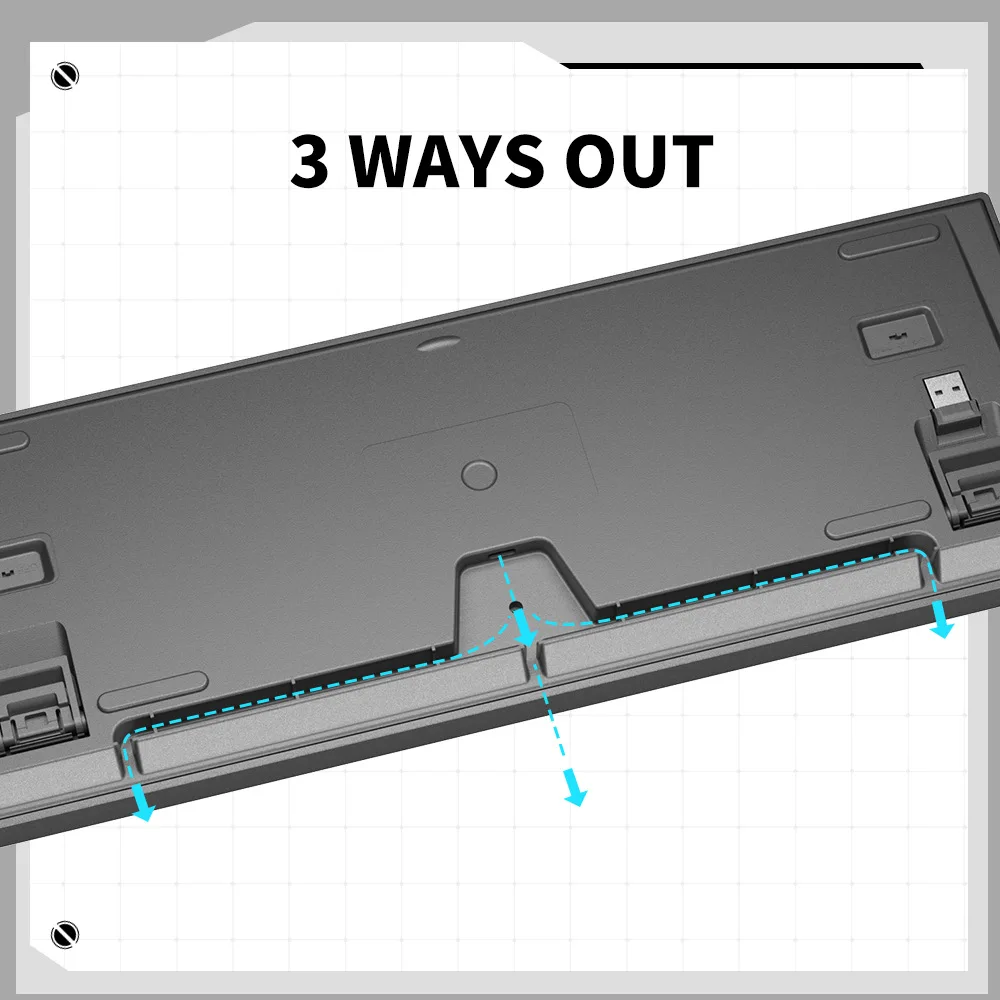 3 WAYS OUT