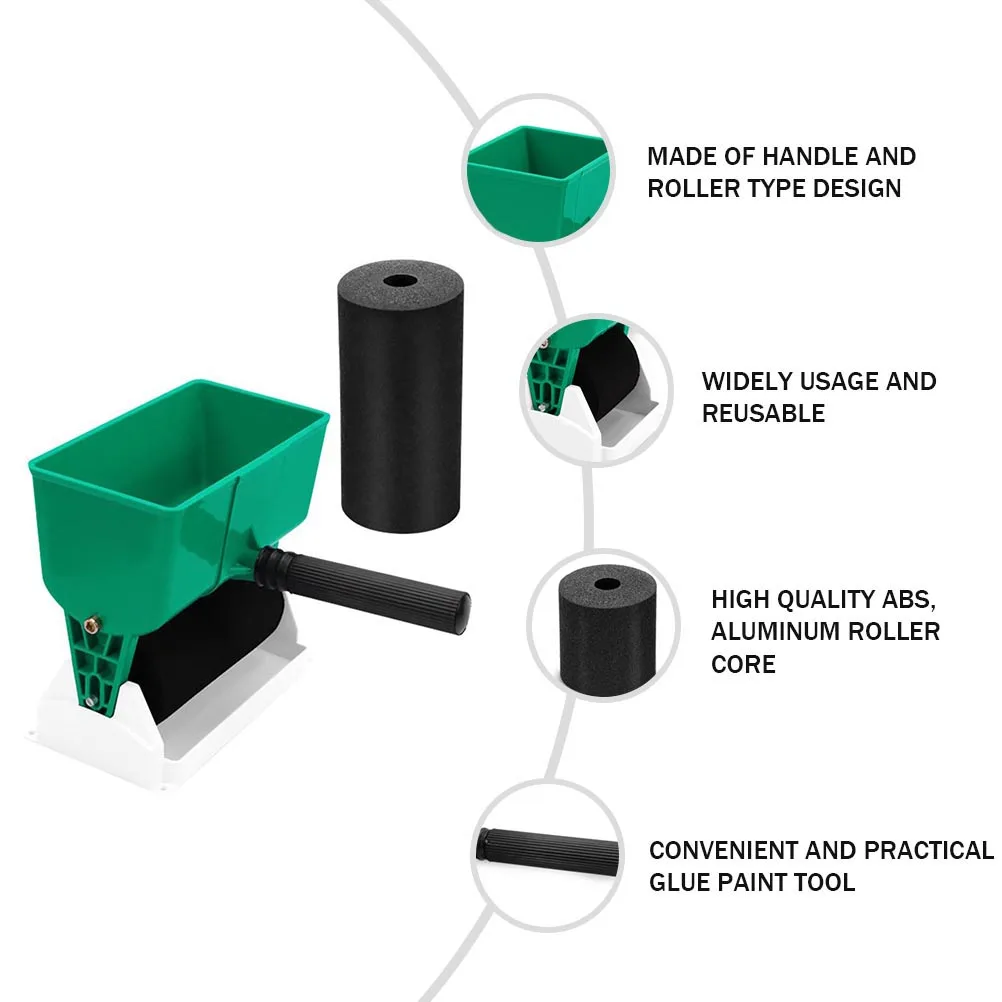 MADE OF HANDLE AND ROLLER TYPE DESIGN

WIDELY USAGE AND REUSABLE

HIGH QUALITY ABS, ALUMINUM ROLLER CORE

CONVENIENT AND PRACTICAL GLUE PAINT TOOL