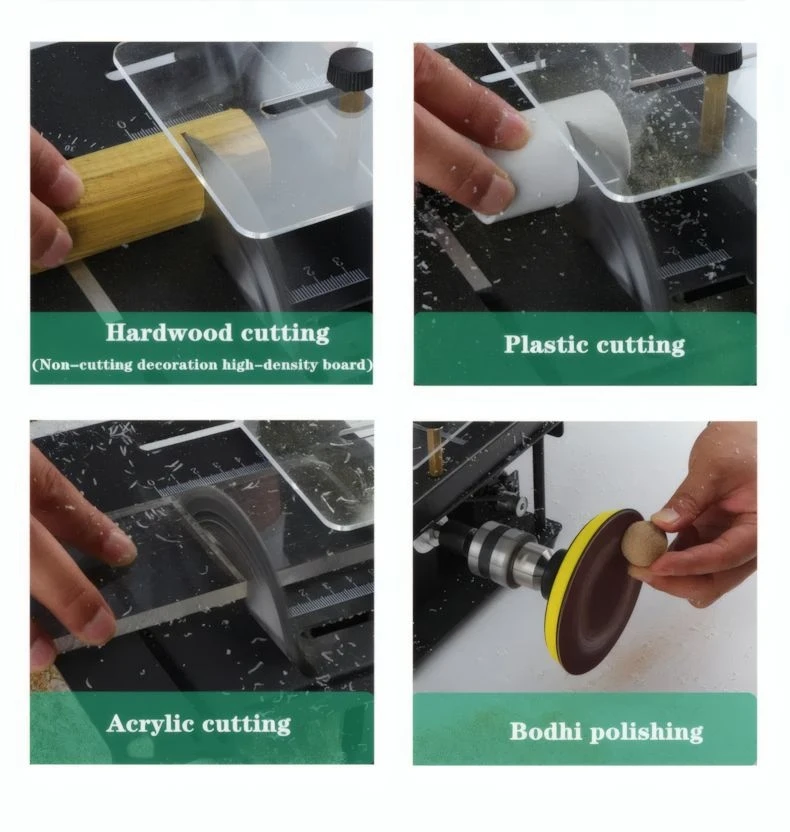 Hardwood cutting
(Non-cutting decoration high-density board)

Plastic cutting

Acrylic cutting

Bodhi polishing