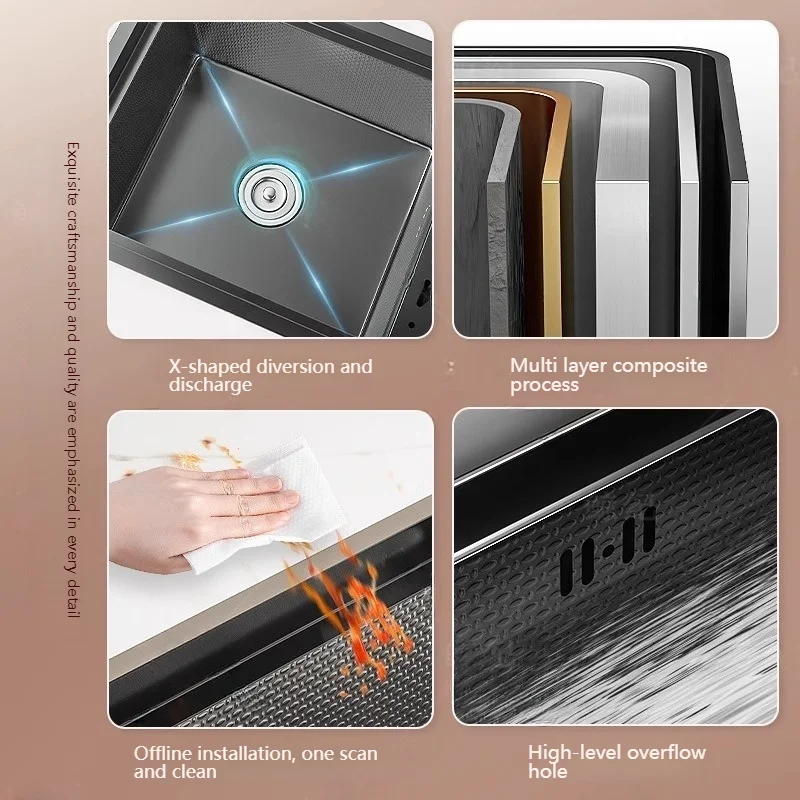 Exquisite craftsmanship and quality are emphasized in every detail

X-shaped diversion and discharge

Multi layer composite process

Offline installation, one scan and clean

High-level overflow hole