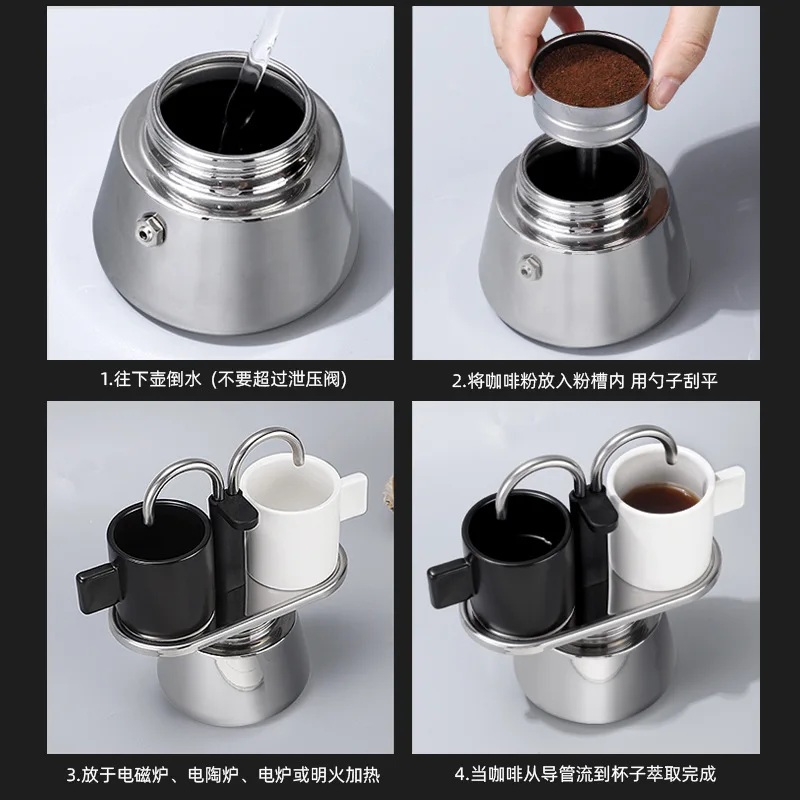 1.往下壶倒水（不要超过泄压阀）

2.将咖啡粉放入粉槽内 用勺子刮平

3.放于电磁炉、电陶炉、电炉或明火加热

4.当咖啡从导管流到杯子萃取完成