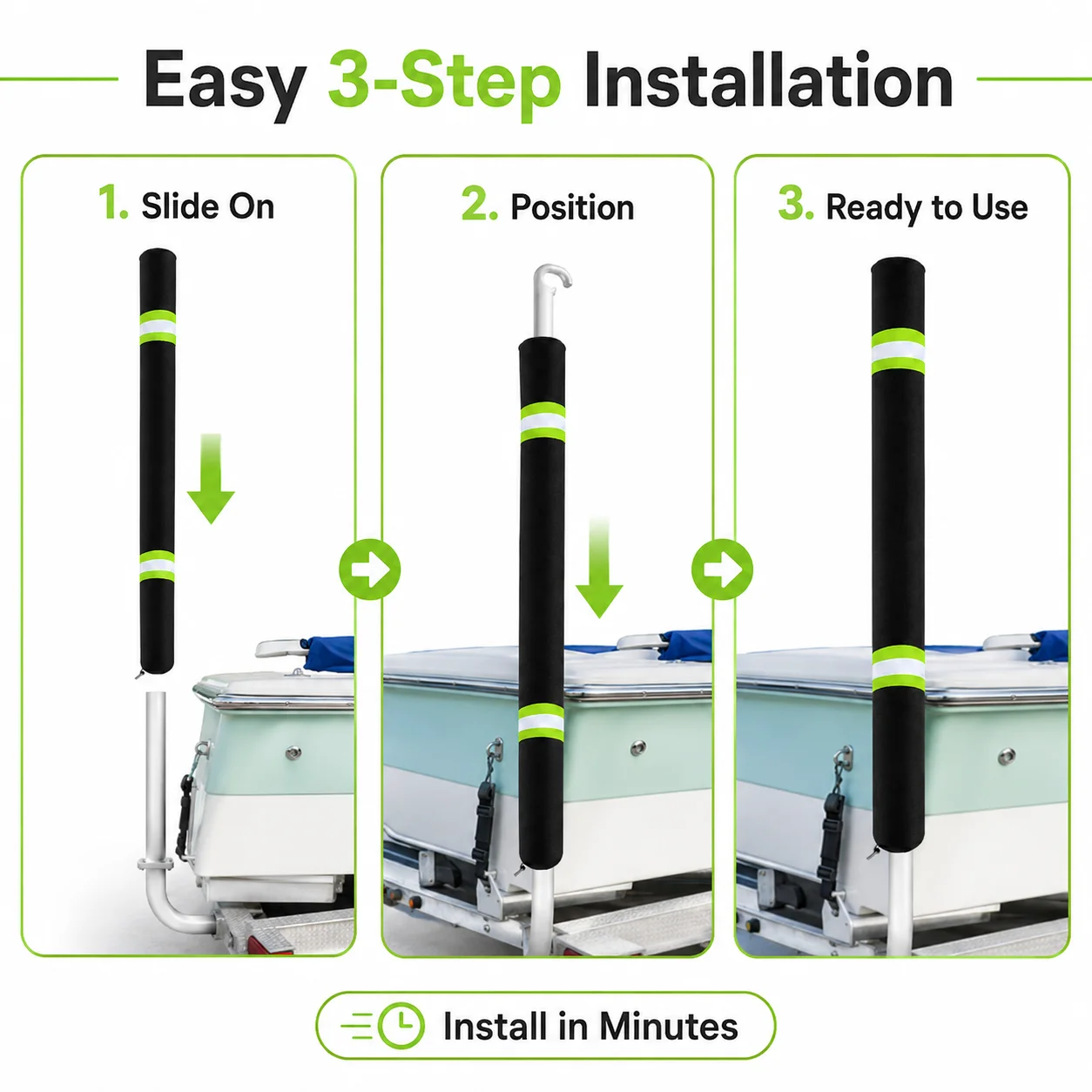 Easy 3-Step Installation

1. Slide On

2. Position

3. Ready to Use

Install in Minutes