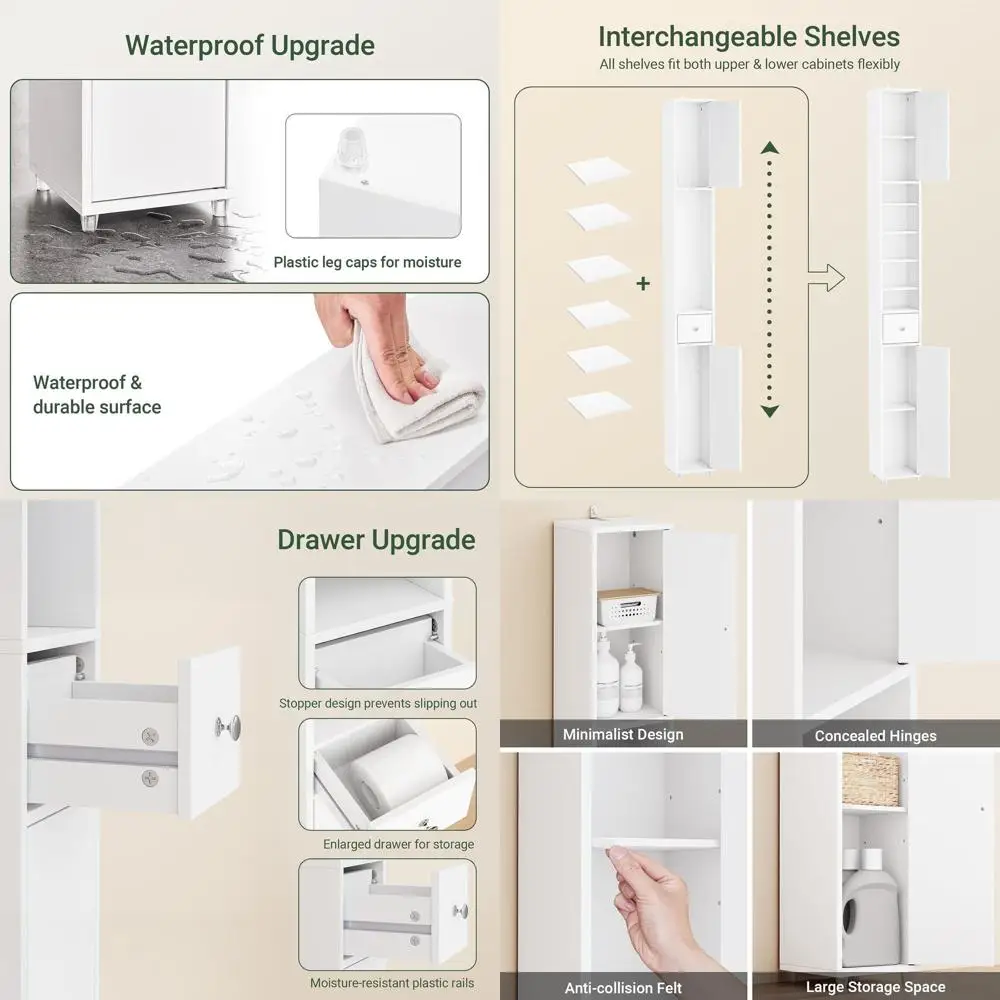 Waterproof Upgrade

Plastic leg caps for moisture

Waterproof & durable surface

Interchangeable Shelves

All shelves fit both upper & lower cabinets flexibly

+

Drawer Upgrade

Stopper design prevents slipping out

Enlarged drawer for storage

Moisture-resistant plastic rails

Minimalist Design

Concealed Hinges

Anti-collision Felt

Large Storage Space