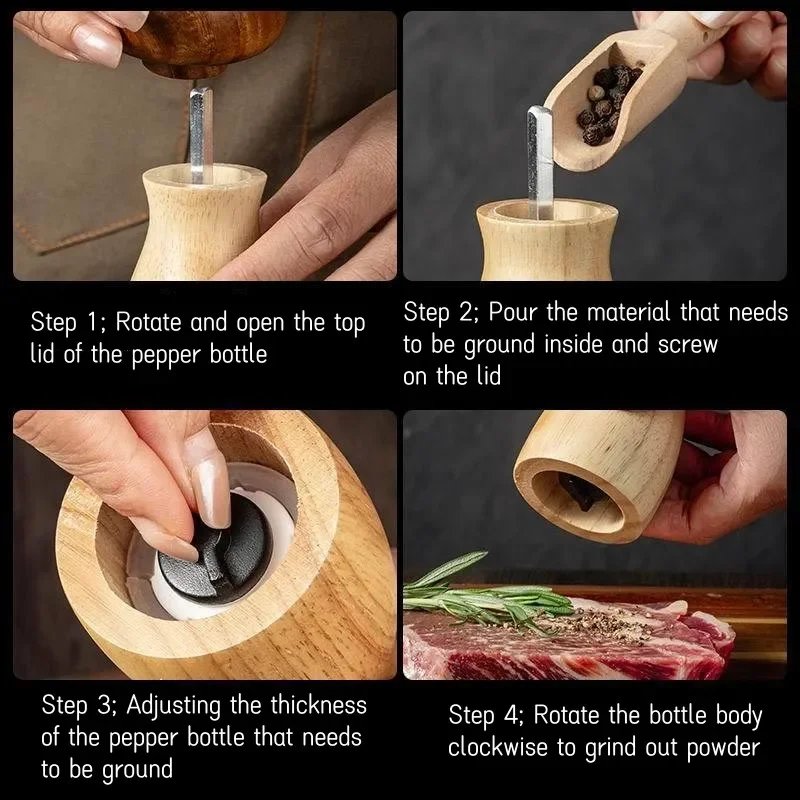 Step 1; Rotate and open the top lid of the pepper bottle

Step 2; Pour the material that needs to be ground inside and screw on the lid

Step 3; Adjusting the thickness of the pepper bottle that needs to be ground

Step 4; Rotate the bottle body clockwise to grind out powder