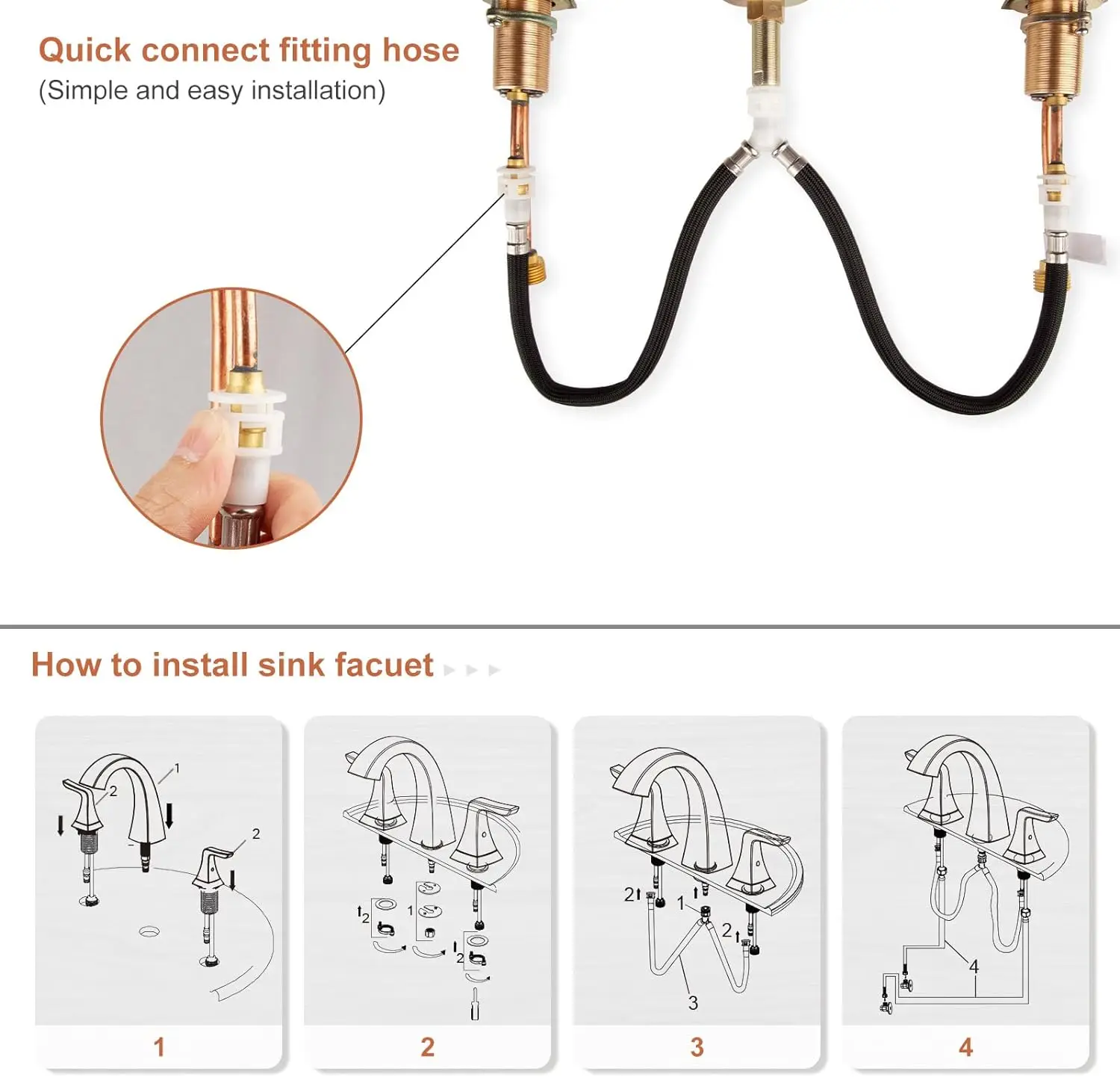 Quick connect fitting hose
(Simple and easy installation)

How to install sink facuet

1
2
2

2
1
2

2
1
2
3

4

1

2

3

4