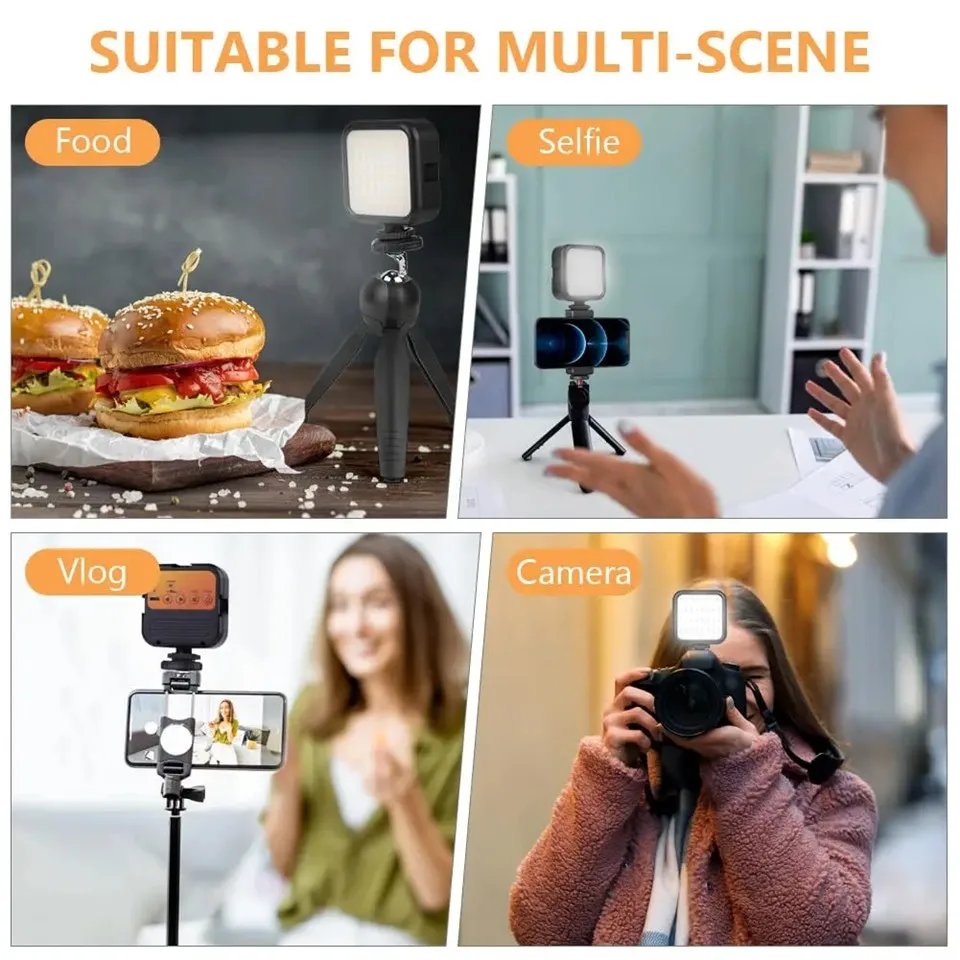 SUITABLE FOR MULTI-SCENE

Food

Selfie

Vlog

Camera