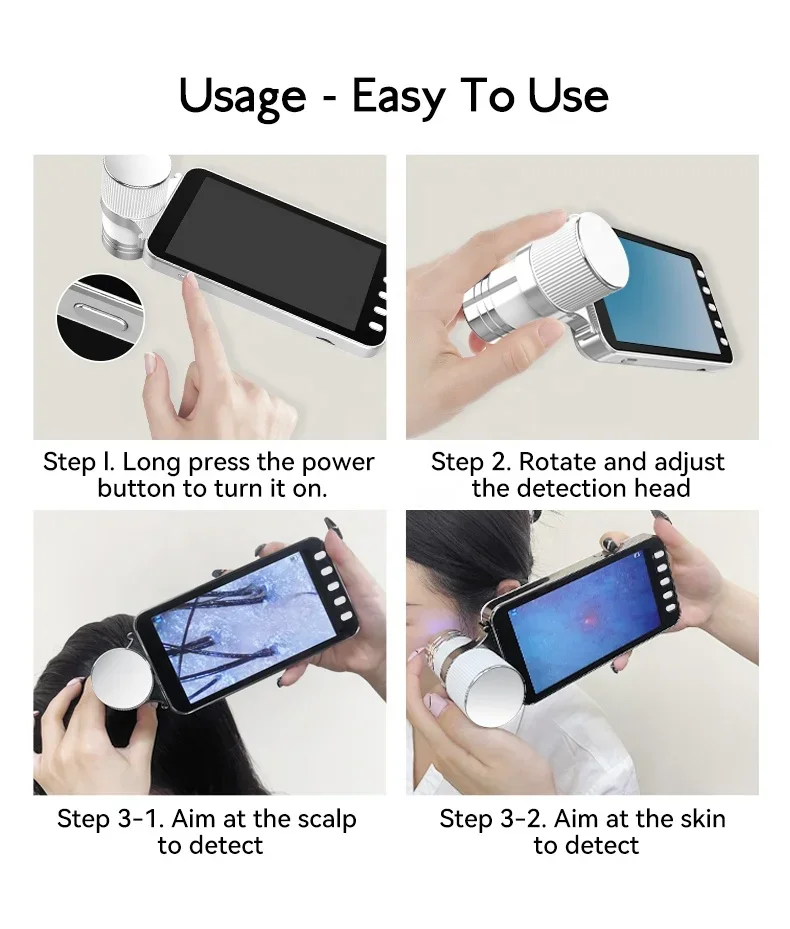 Usage - Easy To Use

Step l. Long press the power button to turn it on.

Step 2. Rotate and adjust the detection head

Step 3-1. Aim at the scalp to detect

Step 3-2. Aim at the skin to detect