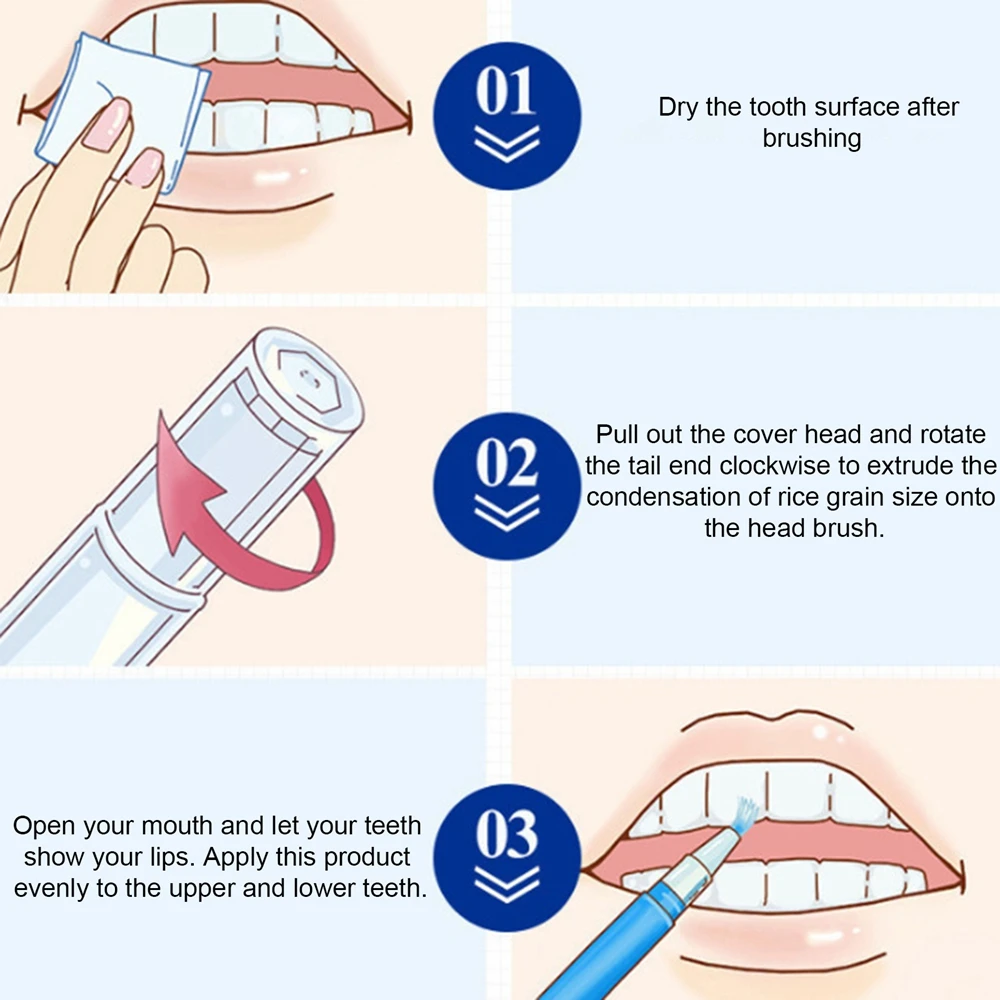 01

Dry the tooth surface after brushing

02

Pull out the cover head and rotate the tail end clockwise to extrude the condensation of rice grain size onto the head brush.

Open your mouth and let your teeth show your lips. Apply this product evenly to the upper and lower teeth.

03