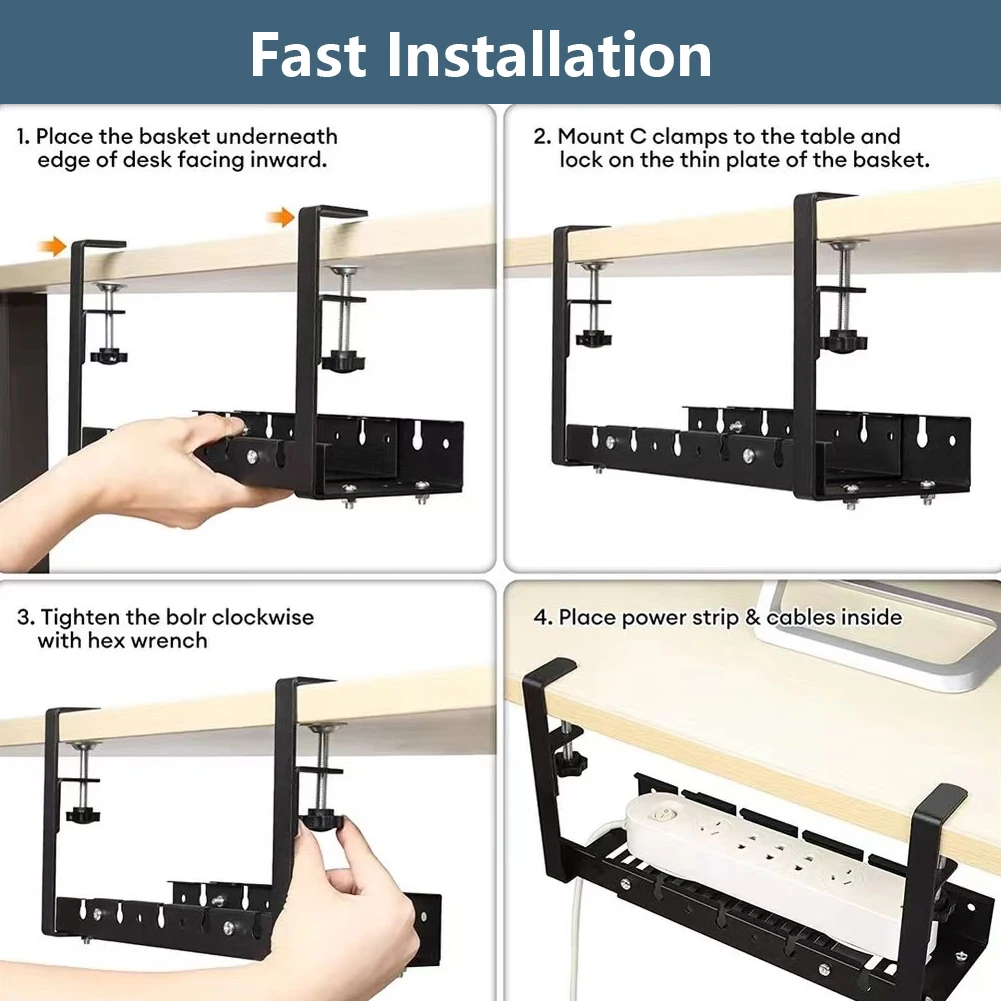 Fast Installation

1. Place the basket underneath edge of desk facing inward.

2. Mount C clamps to the table and lock on the thin plate of the basket.

3. Tighten the bolr clockwise with hex wrench

4. Place power strip & cables inside