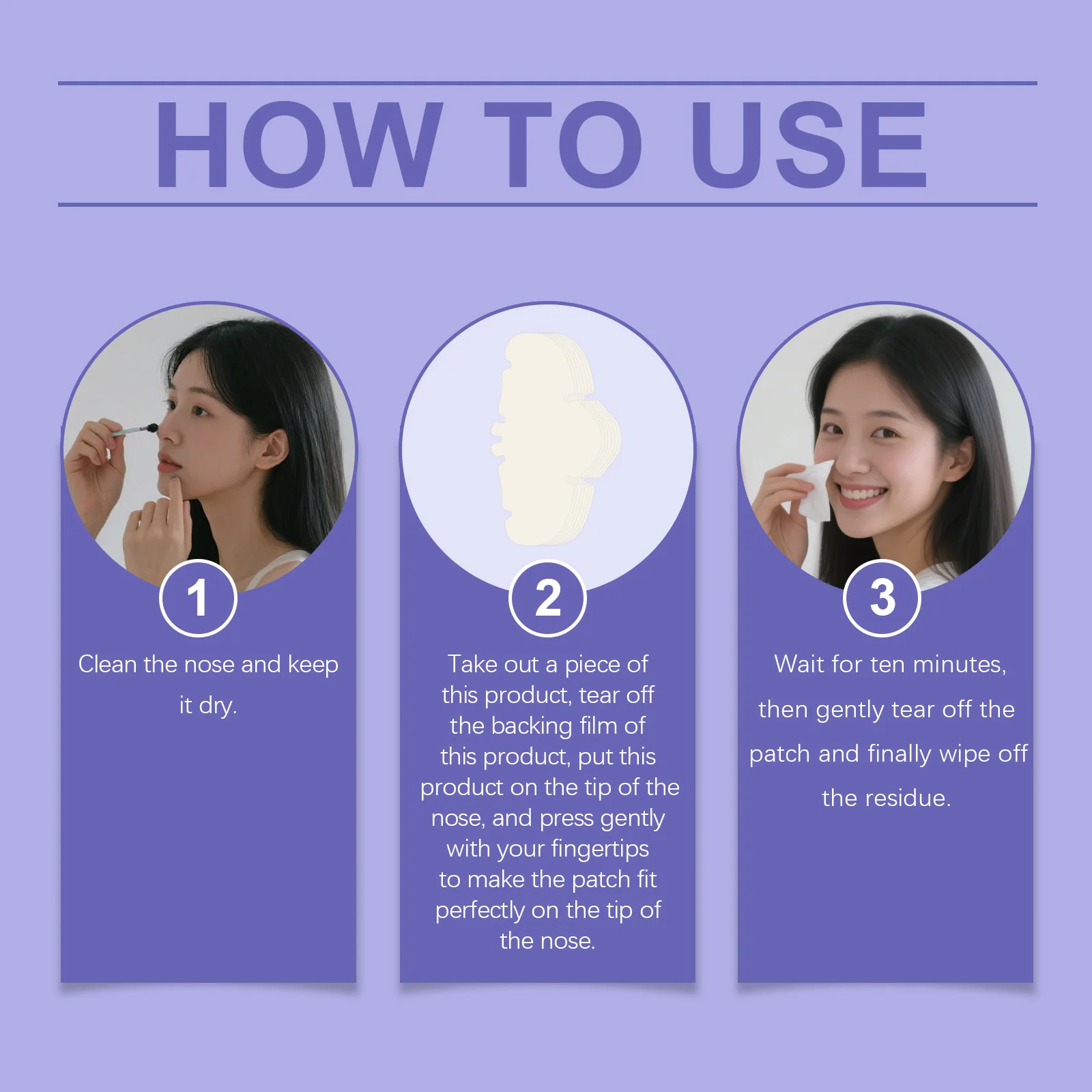 HOW TO USE

1
Clean the nose and keep it dry.

2
Take out a piece of this product, tear off the backing film of this product, put this product on the tip of the nose, and press gently with your fingertips to make the patch fit perfectly on the tip of the nose.

3
Wait for ten minutes, then gently tear off the patch and finally wipe off the residue.