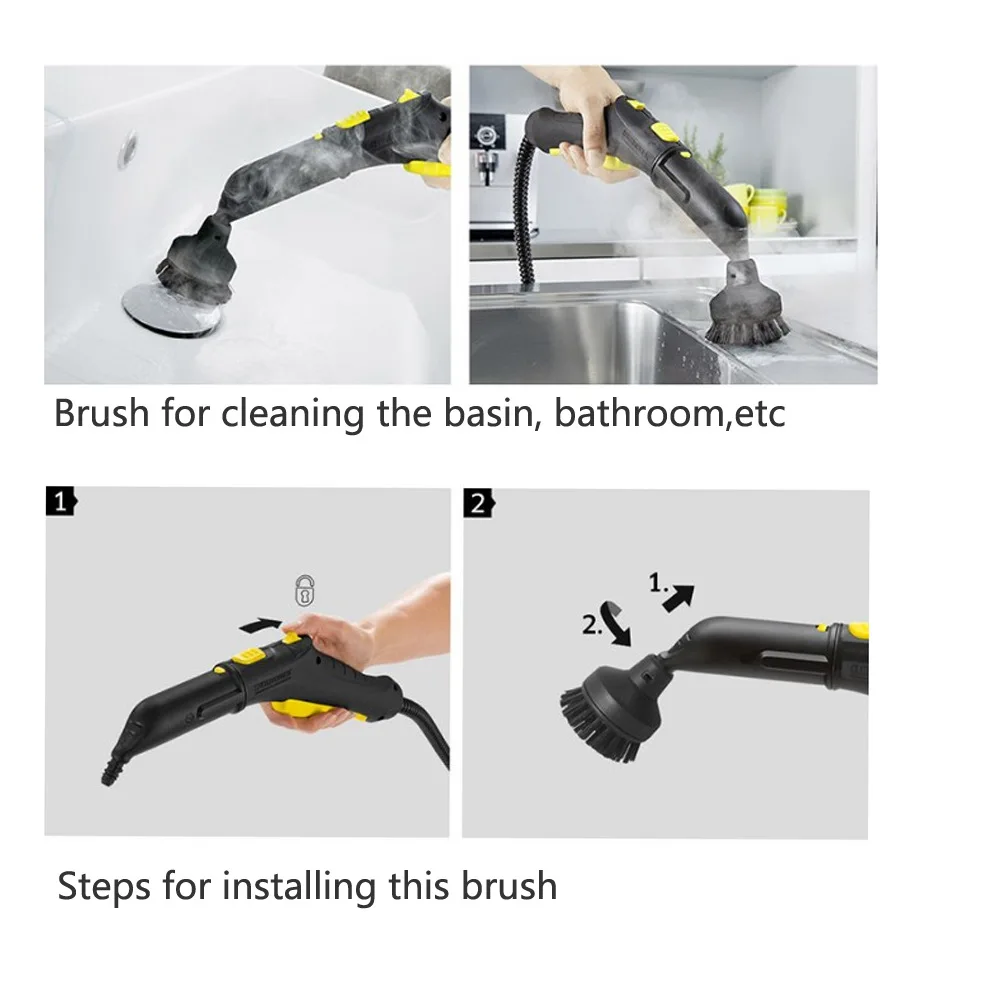 Brush for cleaning the basin, bathroom,etc

1

2

1.

2.

Steps for installing this brush