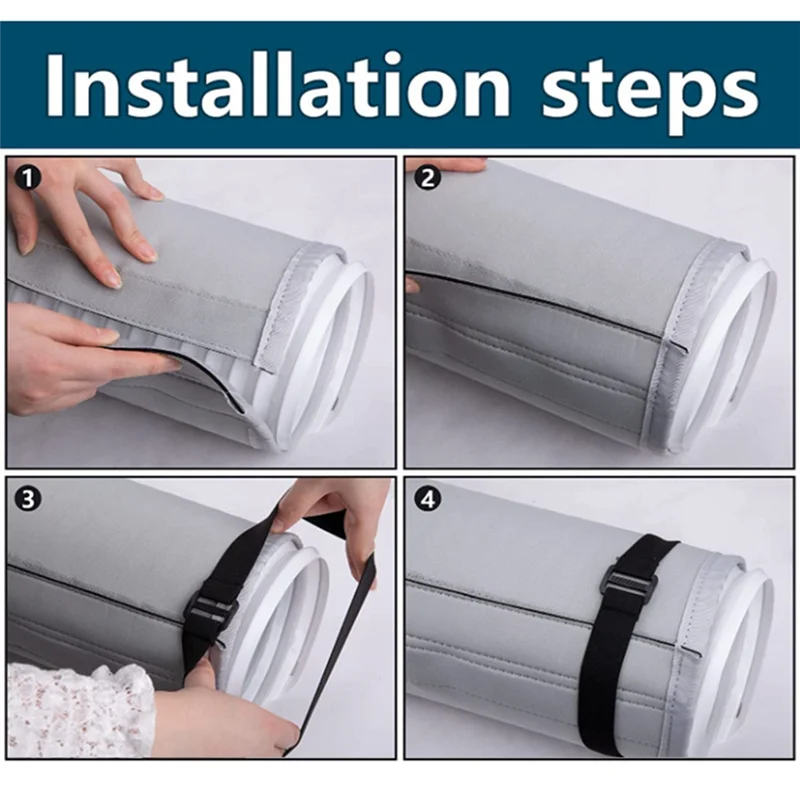 Installation steps

1

2

3

4