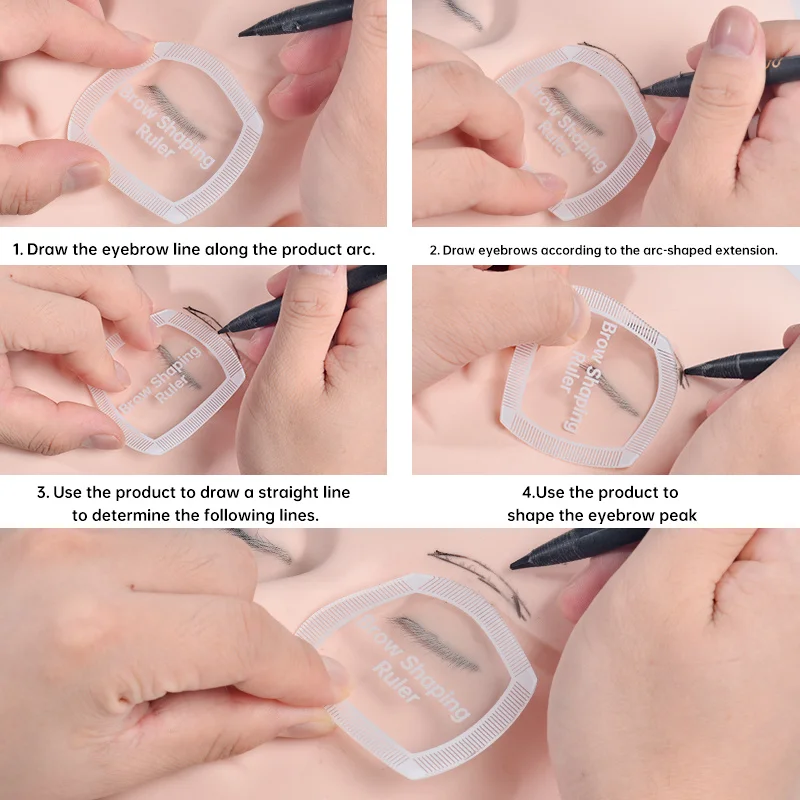 Brow Shaping Ruler

Brow Shaping Ruler

1. Draw the eyebrow line along the product arc.

2. Draw eyebrows according to the arc-shaped extension.

Brow Shaping Ruler

Brow Shaping Ruler

3. Use the product to draw a straight line to determine the following lines.

4.Use the product to shape the eyebrow peak

Brow Shaping Ruler