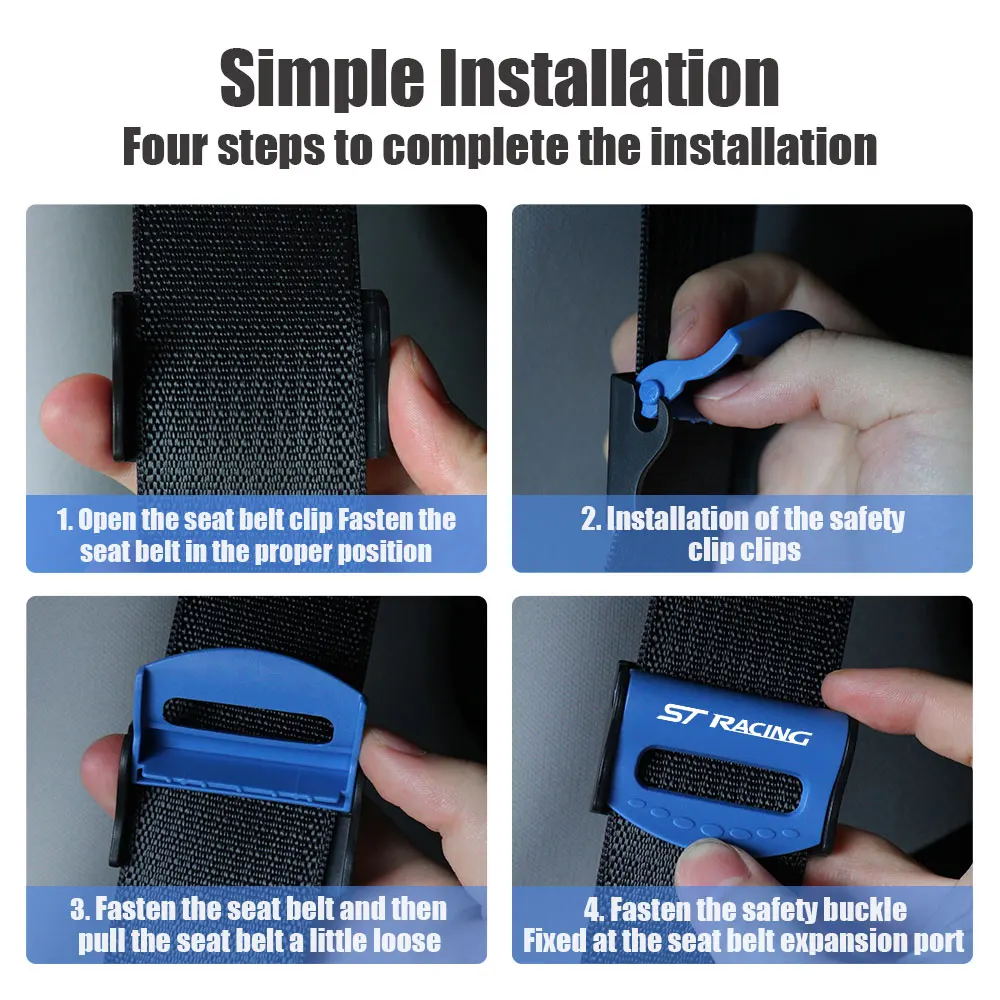 Simple Installation
Four steps to complete the installation

1. Open the seat belt clip Fasten the seat belt in the proper position

2. Installation of the safety clip clips

3. Fasten the seat belt and then pull the seat belt a little loose

ST RACING

4. Fasten the safety buckle Fixed at the seat belt expansion port