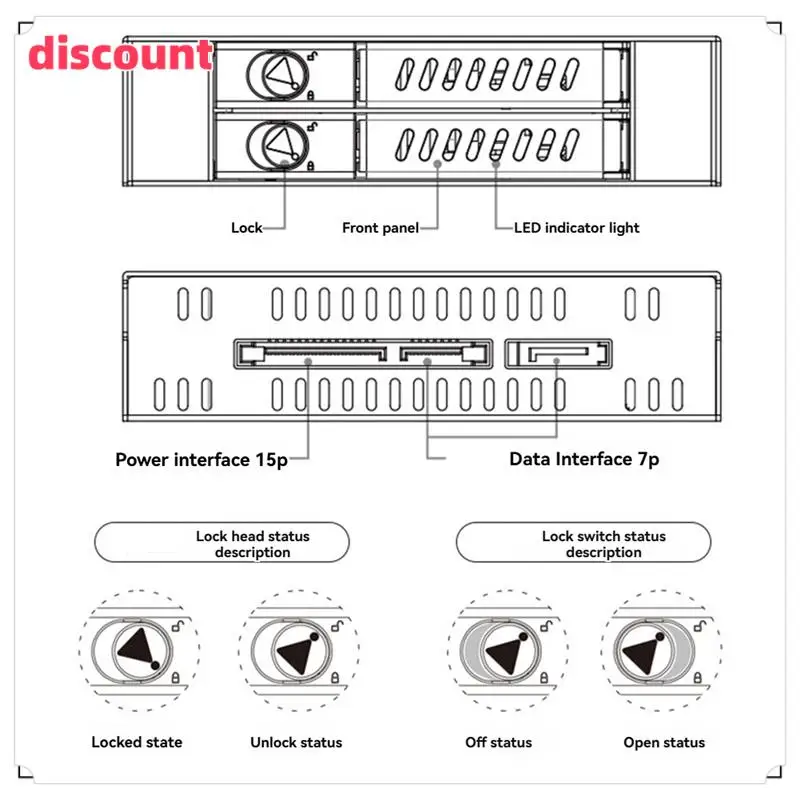 discount

Lock

Front panel

LED indicator light

Power interface 15p

Data Interface 7p

Lock head status description

Lock switch status description

Locked state

Unlock status

Off status

Open status