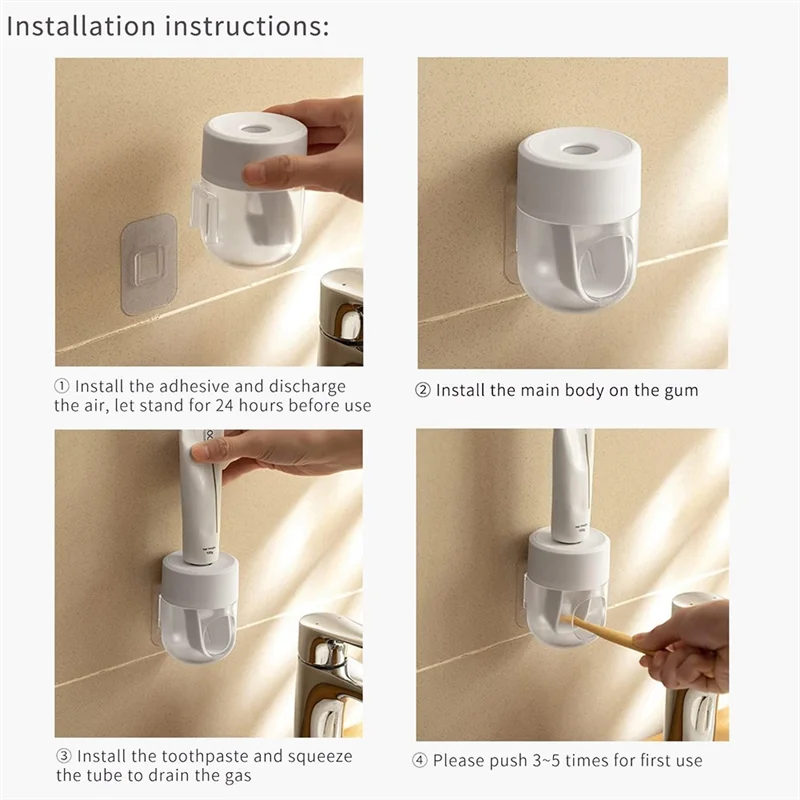 Installation instructions:

① Install the adhesive and discharge the air, let stand for 24 hours before use

② Install the main body on the gum

③ Install the toothpaste and squeeze the tube to drain the gas

④ Please push 3~5 times for first use