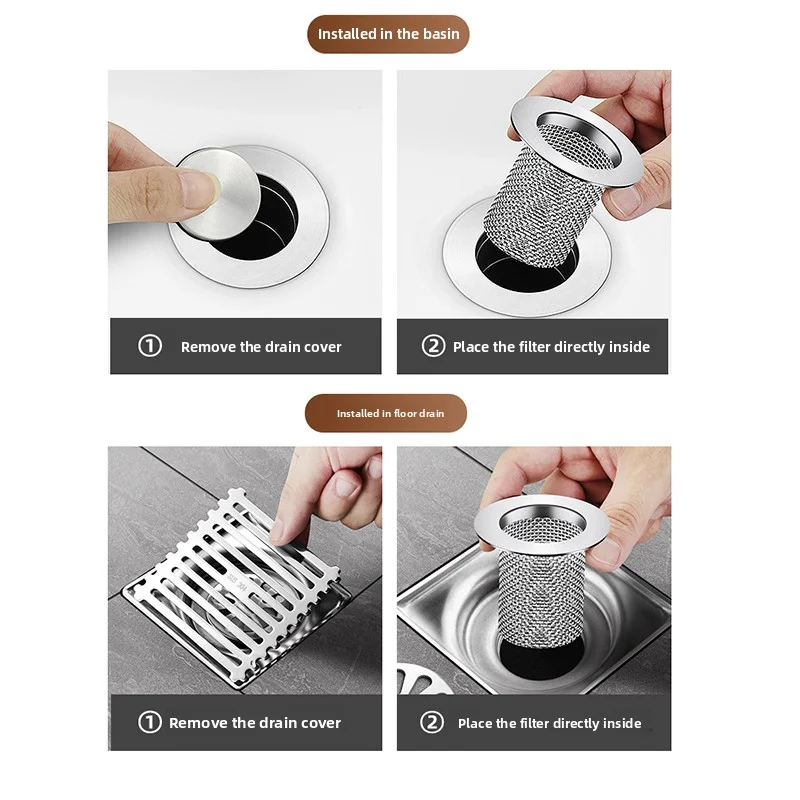 Installed in the basin

① Remove the drain cover

② Place the filter directly inside

Installed in floor drain

SUS 304

① Remove the drain cover

② Place the filter directly inside