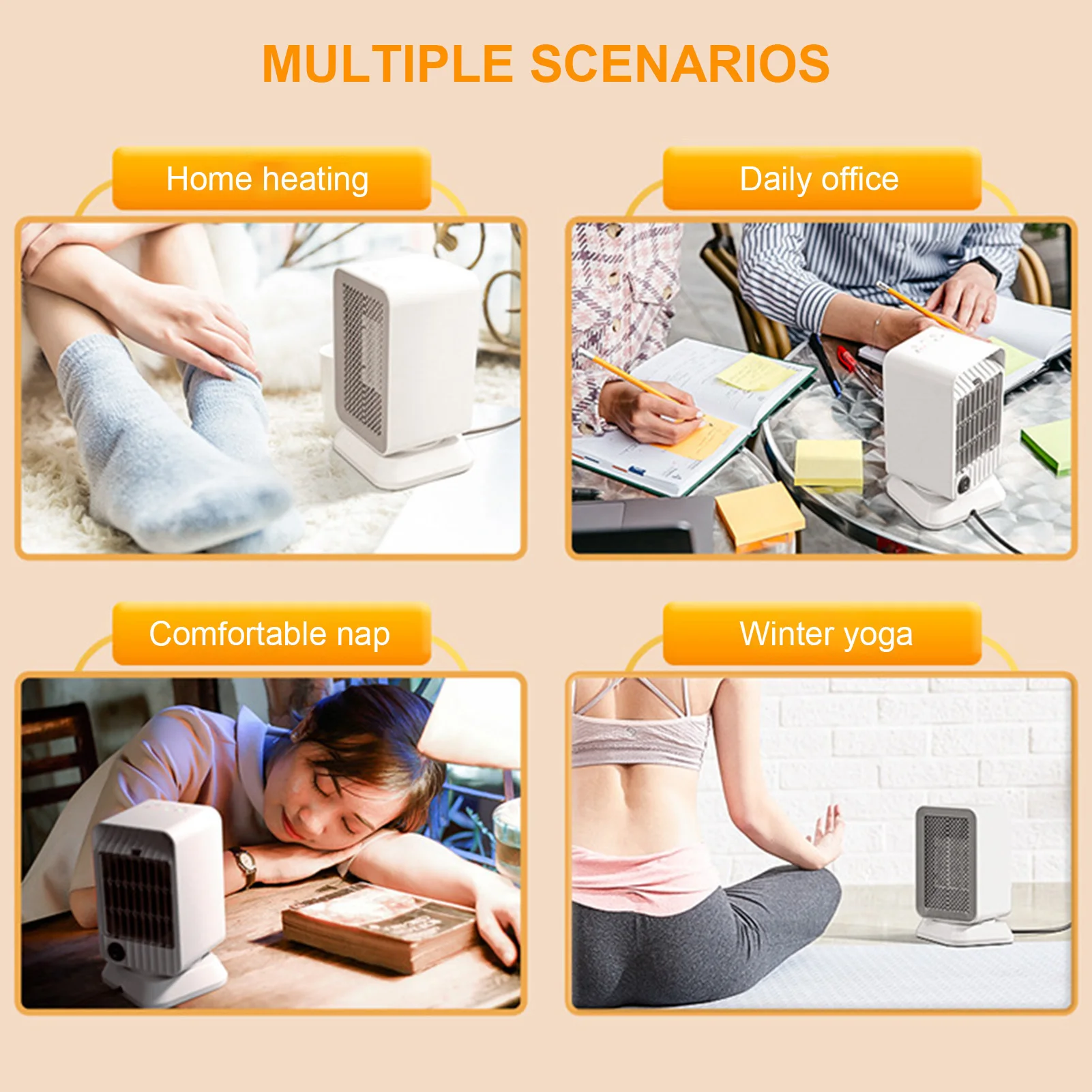 MULTIPLE SCENARIOS

Home heating

Daily office

Comfortable nap

Winter yoga