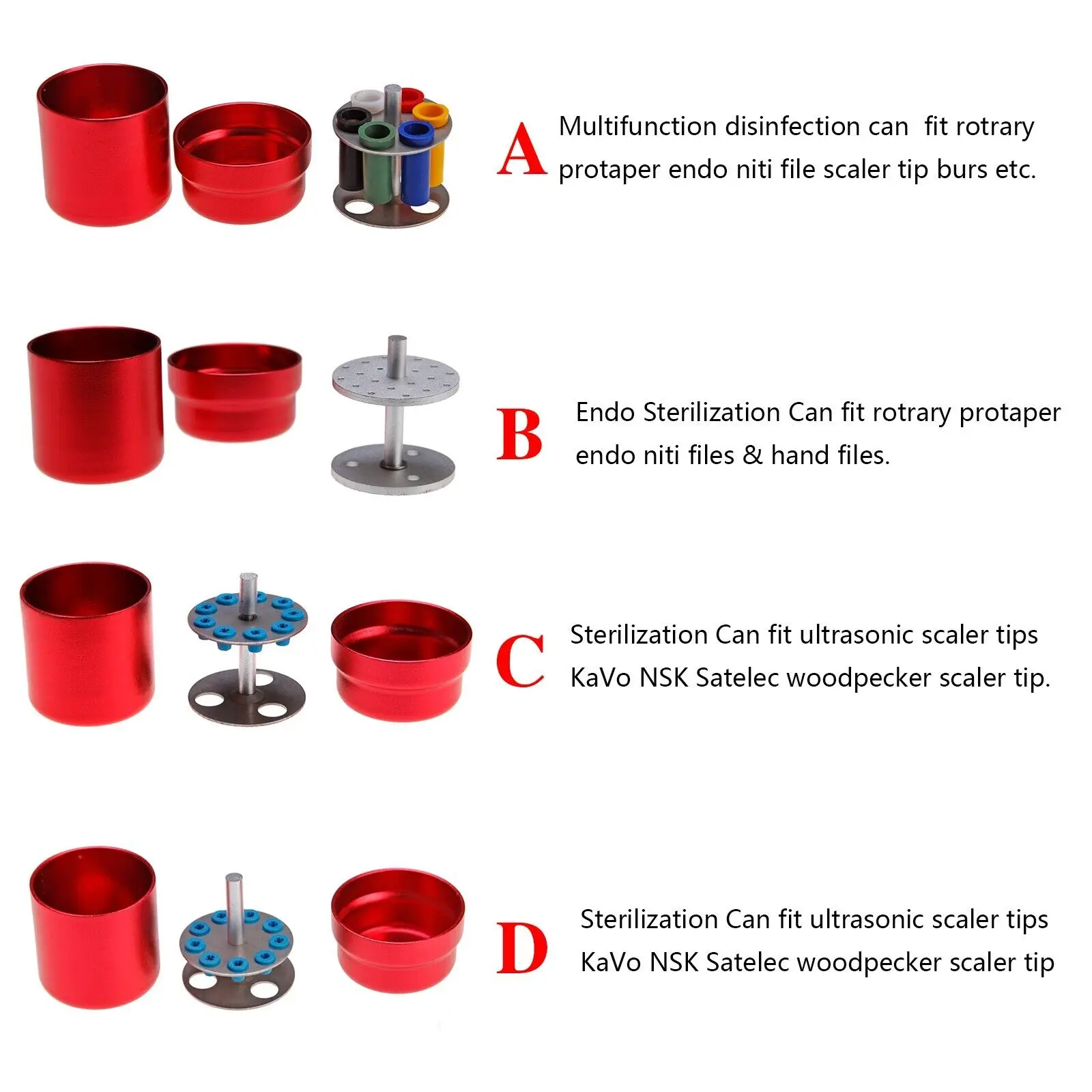 A Multifunction disinfection can fit rotrary protaper endo niti file scaler tip burs etc.

B Endo Sterilization Can fit rotrary protaper endo niti files & hand files.

C Sterilization Can fit ultrasonic scaler tips KaVo NSK Satelec woodpecker scaler tip.

D Sterilization Can fit ultrasonic scaler tips KaVo NSK Satelec woodpecker scaler tip