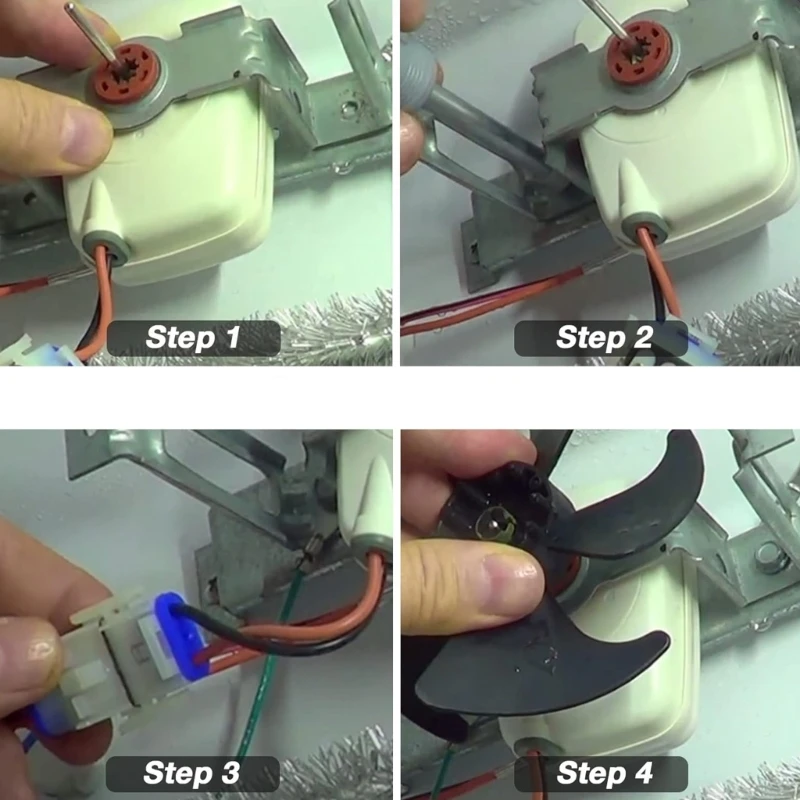 Step 1

Step 2

Step 3

Step 4