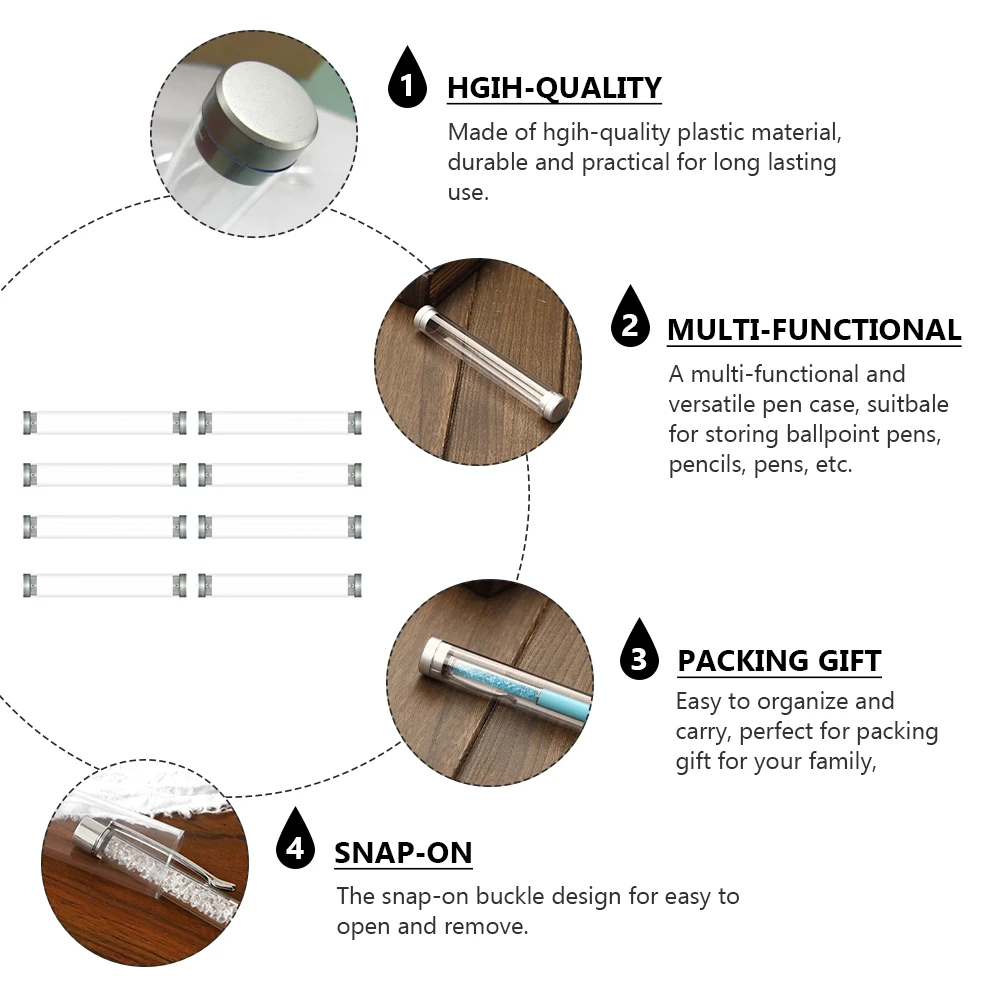 1 HGIH-QUALITY
Made of hgih-quality plastic material, durable and practical for long lasting use.

2 MULTI-FUNCTIONAL
A multi-functional and versatile pen case, suitbale for storing ballpoint pens, pencils, pens, etc.

3 PACKING GIFT
Easy to organize and carry, perfect for packing gift for your family,

4 SNAP-ON
The snap-on buckle design for easy to open and remove.