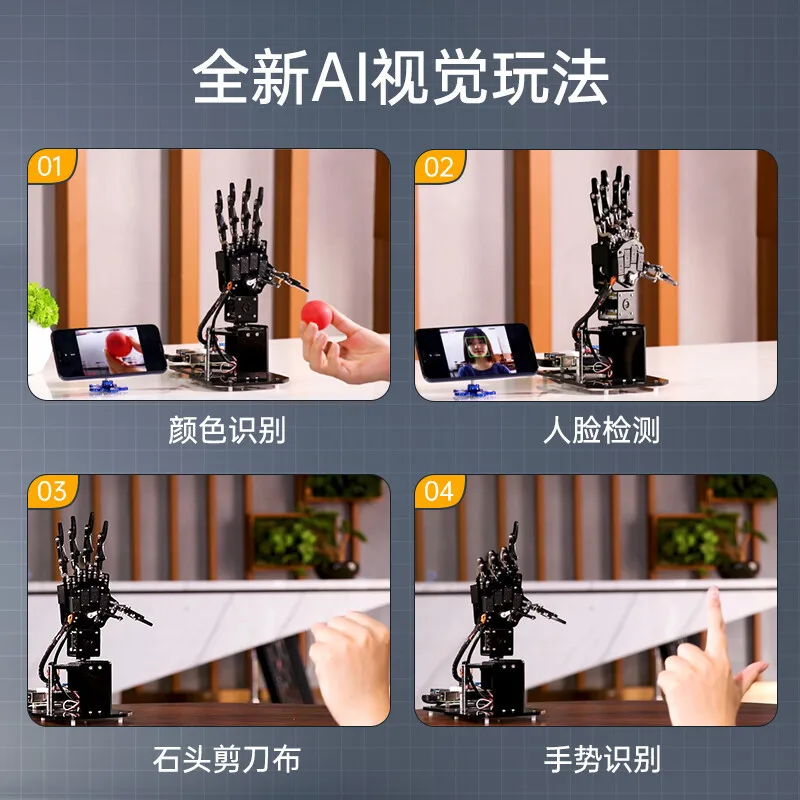 全新AI视觉玩法

01

颜色识别

02

人脸检测

03

石头剪刀布

04

手势识别