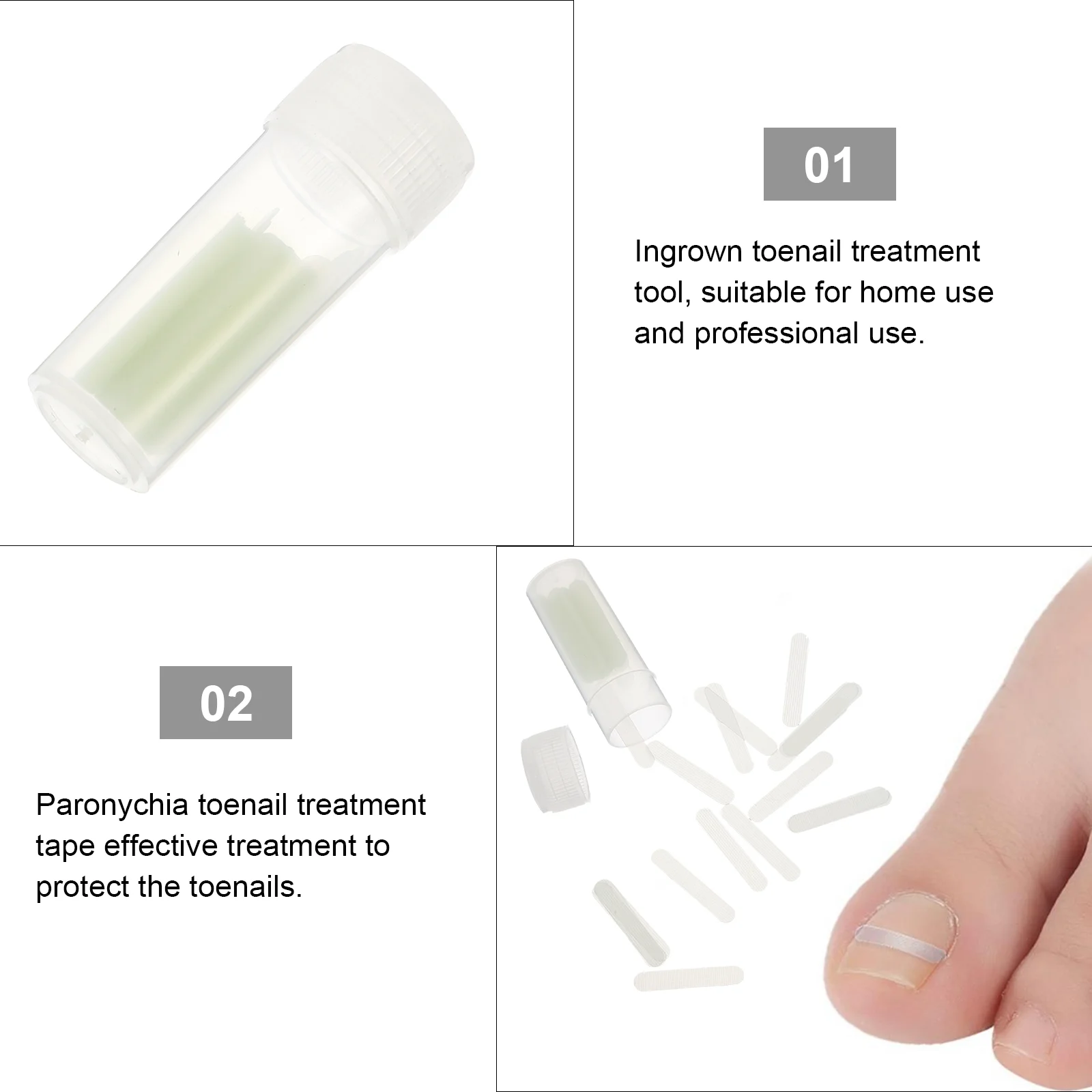 01

Ingrown toenail treatment tool, suitable for home use and professional use.

02

Paronychia toenail treatment tape effective treatment to protect the toenails.