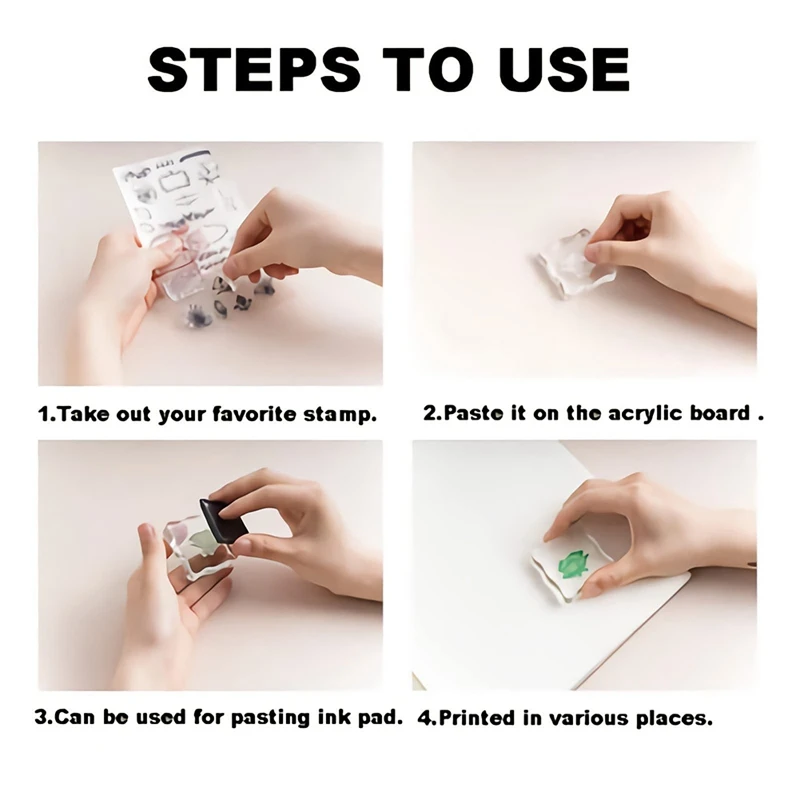 STEPS TO USE

1.Take out your favorite stamp.

2.Paste it on the acrylic board .

3.Can be used for pasting ink pad.

4.Printed in various places.