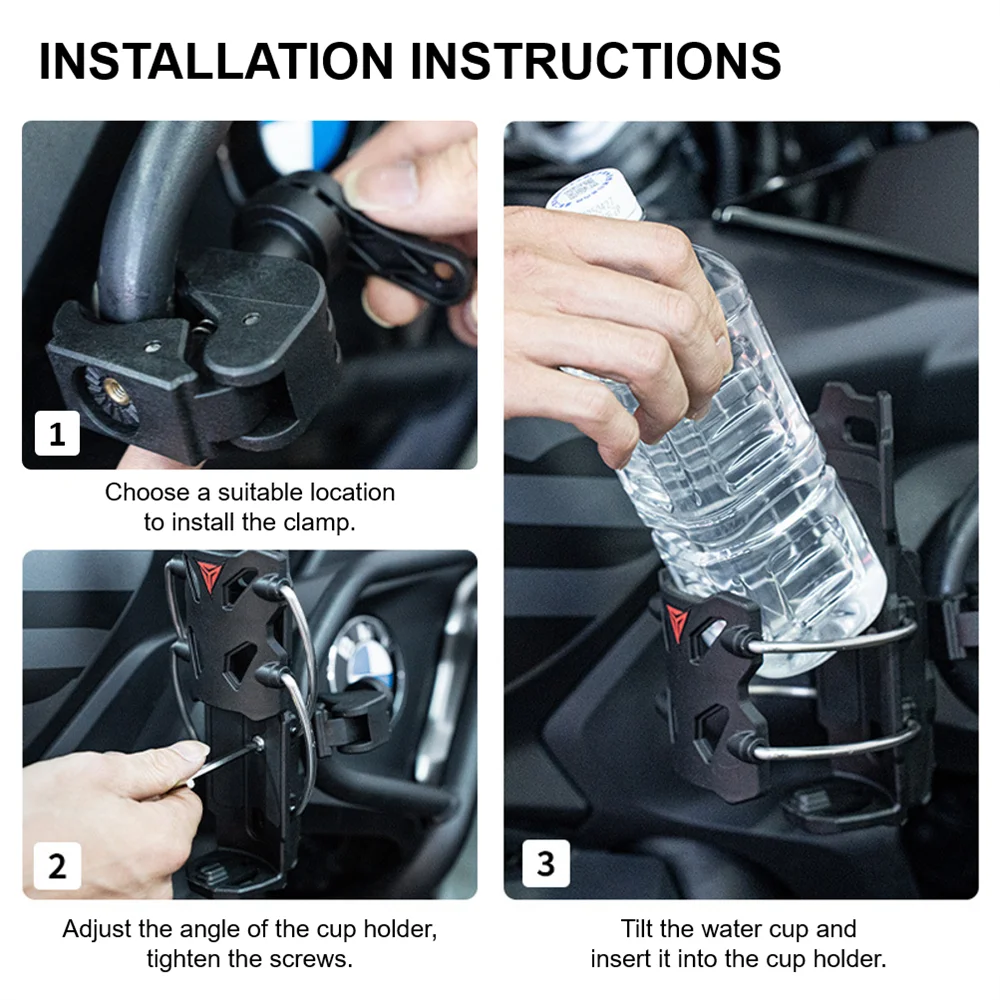 INSTALLATION INSTRUCTIONS

1

Choose a suitable location to install the clamp.

2

Adjust the angle of the cup holder, tighten the screws.

3

Tilt the water cup and insert it into the cup holder.