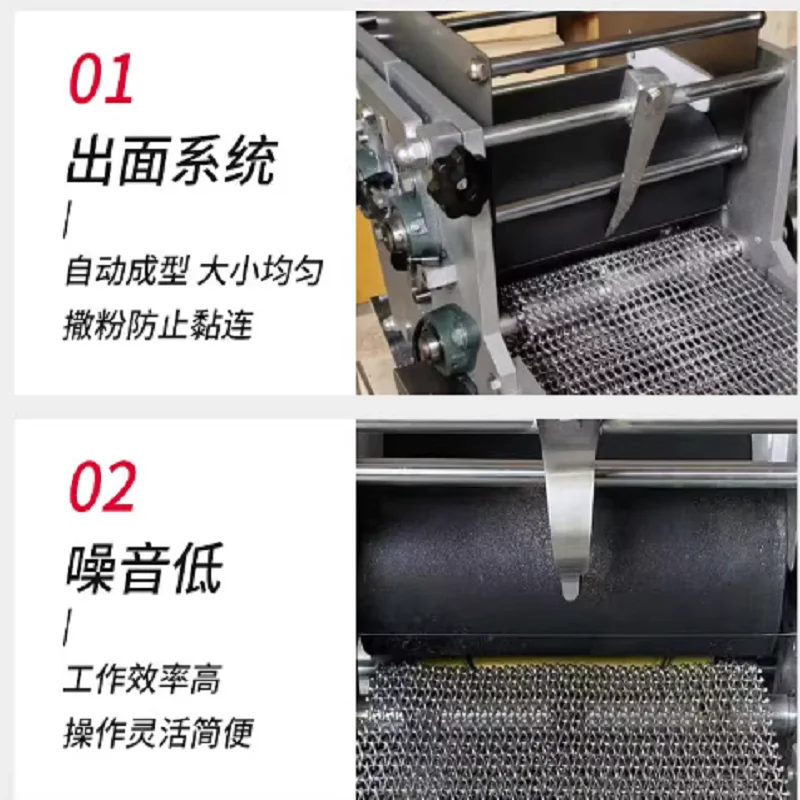 01

出面系统

/

自动成型 大小均匀

撒粉防止黏连

02

噪音低

/

工作效率高

操作灵活简便