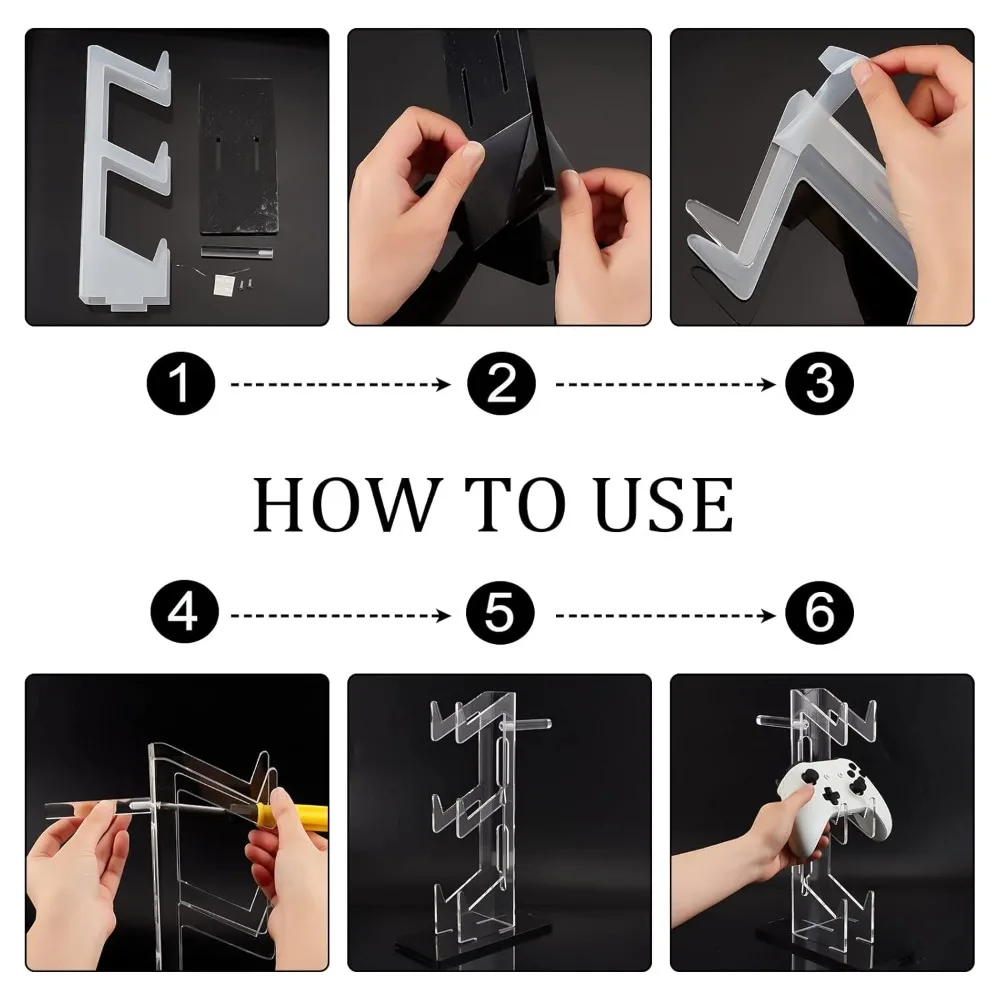 1
2
3

HOW TO USE

4
5
6