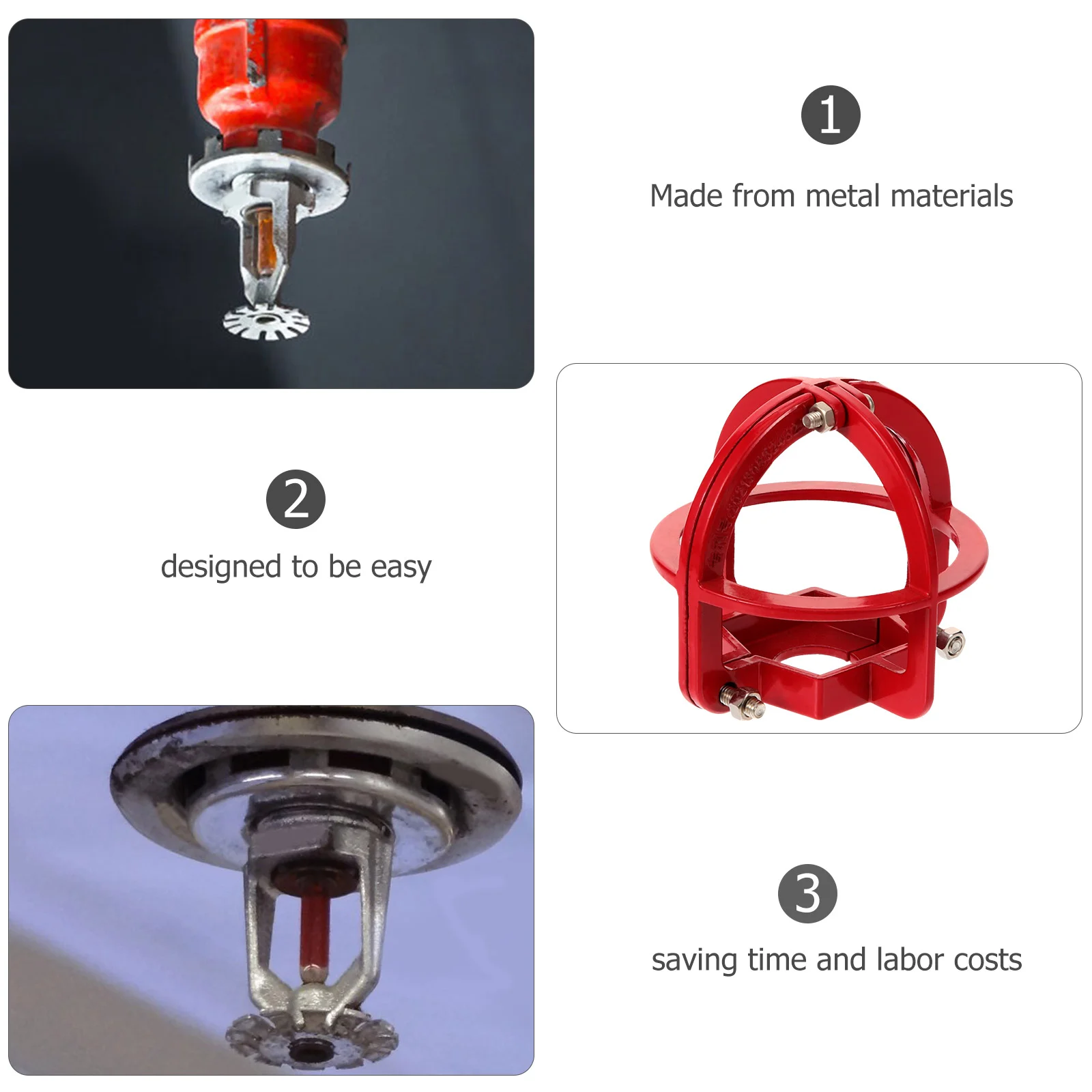 1
Made from metal materials

2
designed to be easy

3
saving time and labor costs