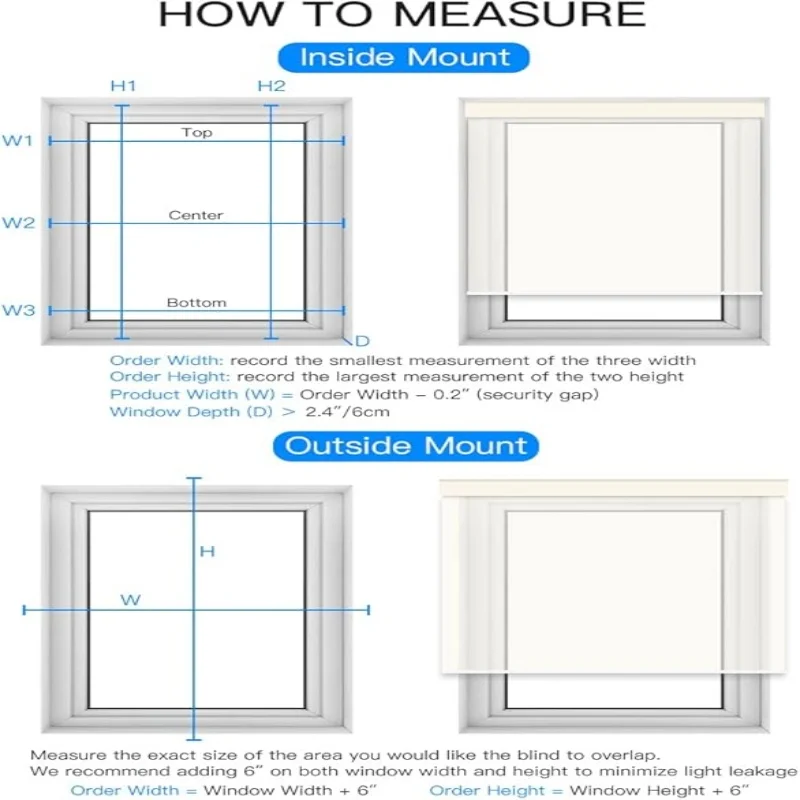 HOW TO MEASURE

Inside Mount

H1 H2

W1 Top

W2 Center

W3 Bottom

D

Order Width: record the smallest measurement of the three width
Order Height: record the largest measurement of the two height
Product Width (W) = Order Width − 0.2" (security gap)
Window Depth (D) > 2.4"/6cm

Outside Mount

H

W

Measure the exact size of the area you would like the blind to overlap.
We recommend adding 6" on both window width and height to minimize light leakage
Order Width = Window Width + 6" Order Height = Window Height + 6"